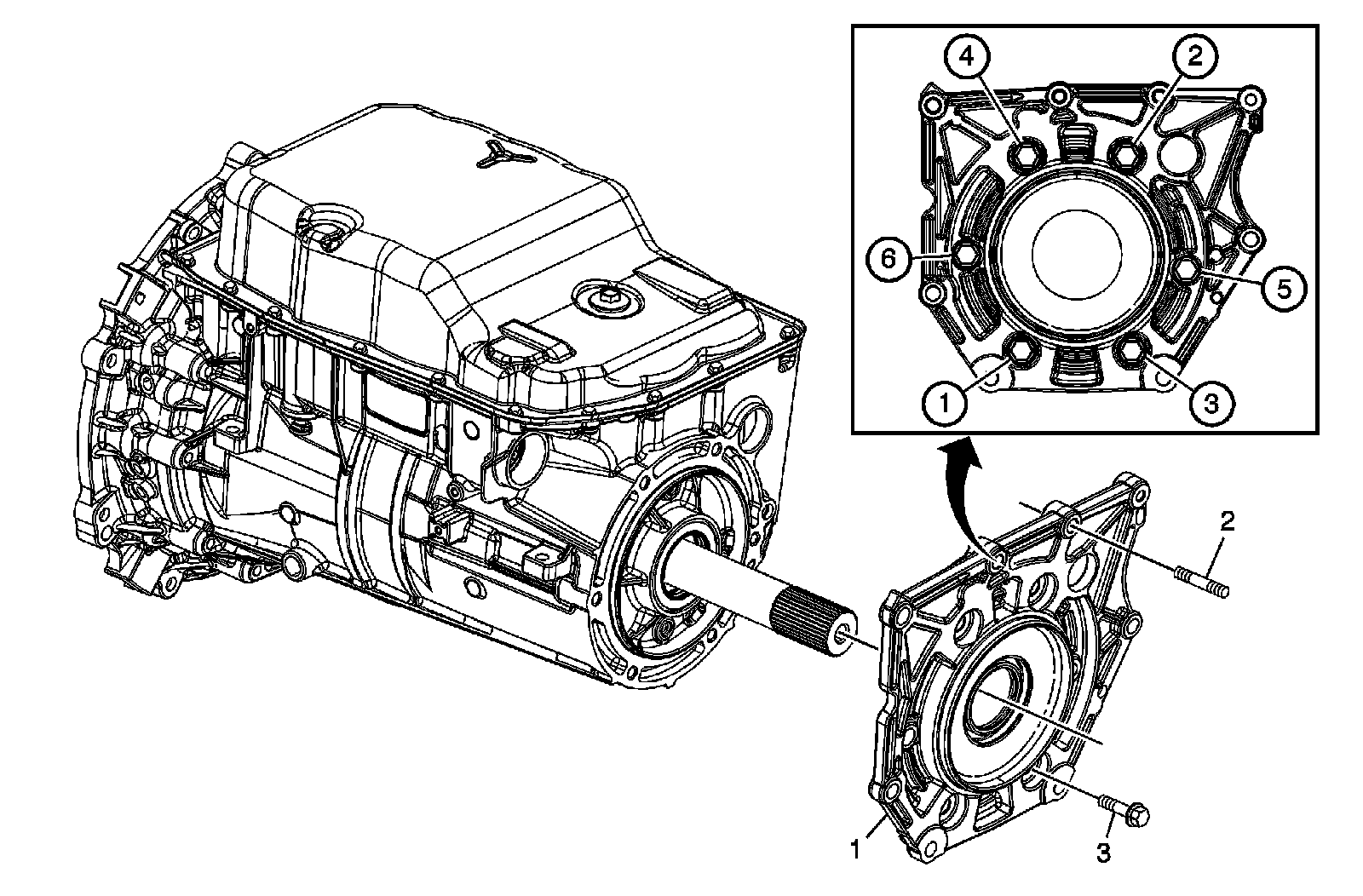 4
2
6
5
1
3
2
1
3