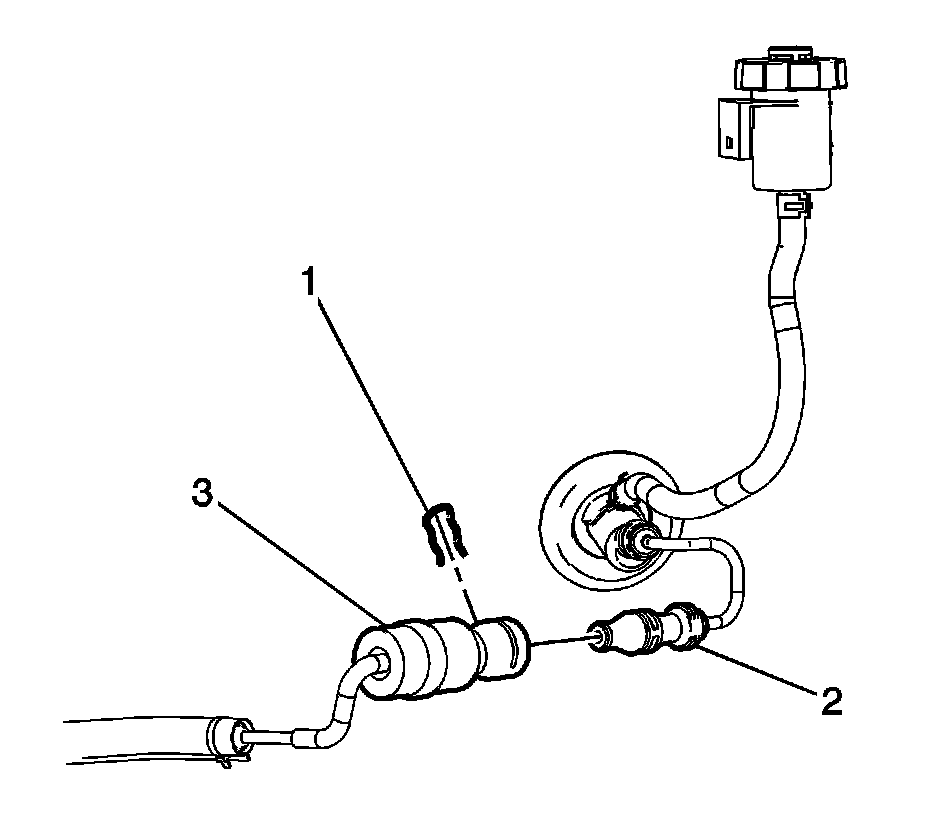 1
3
2