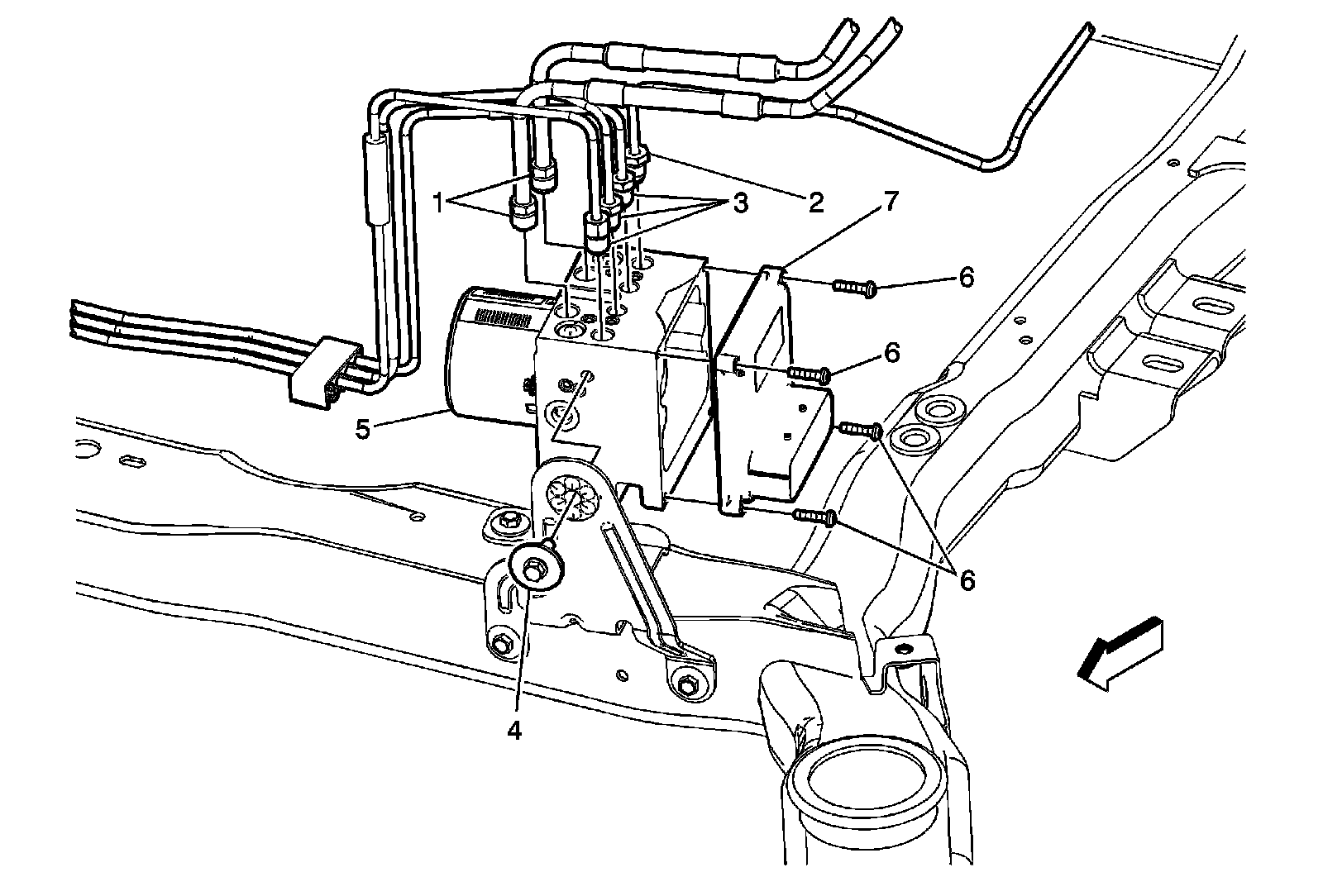 1
3
2
7
6
6
5
6
4