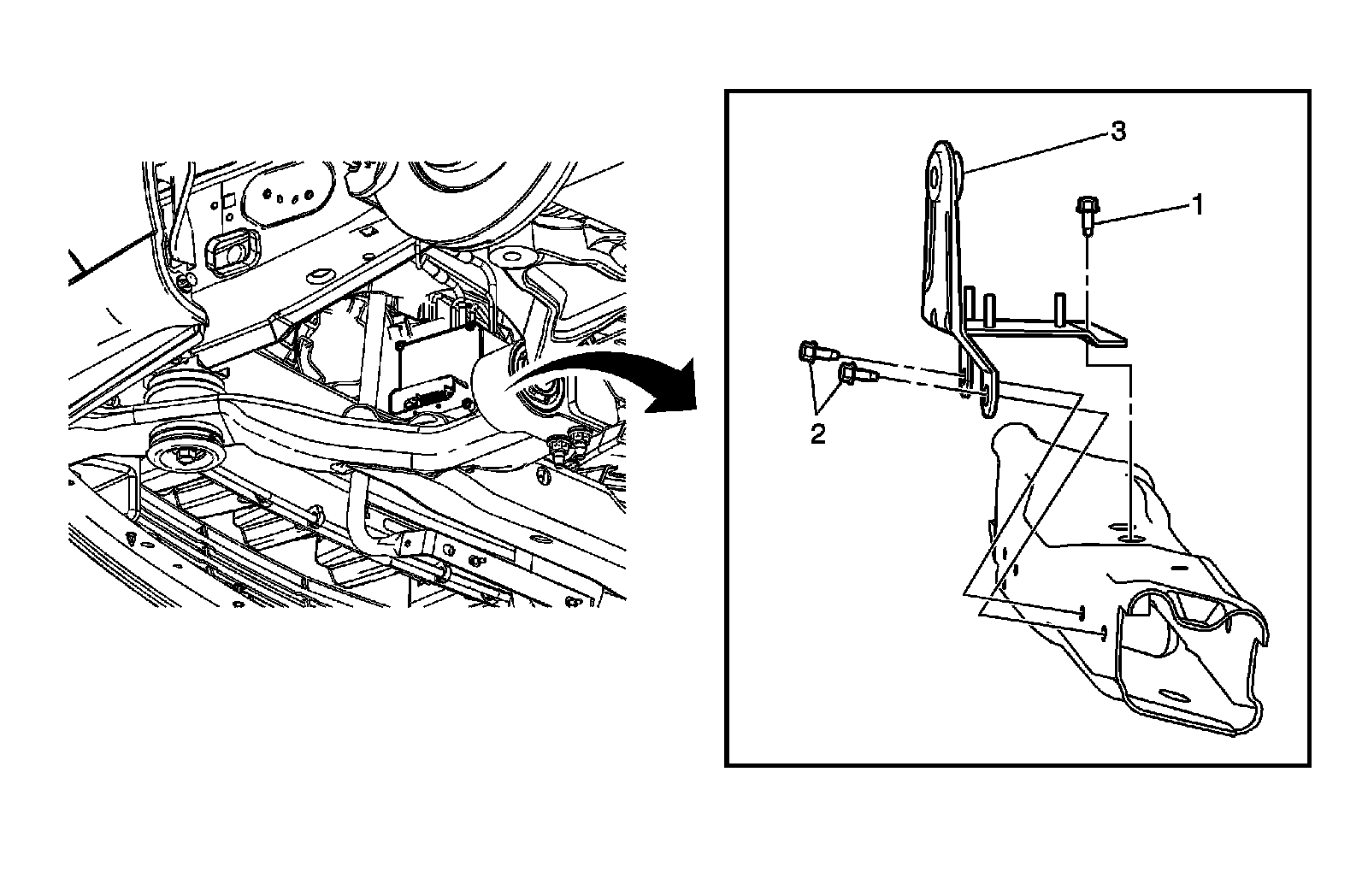 3
1
2