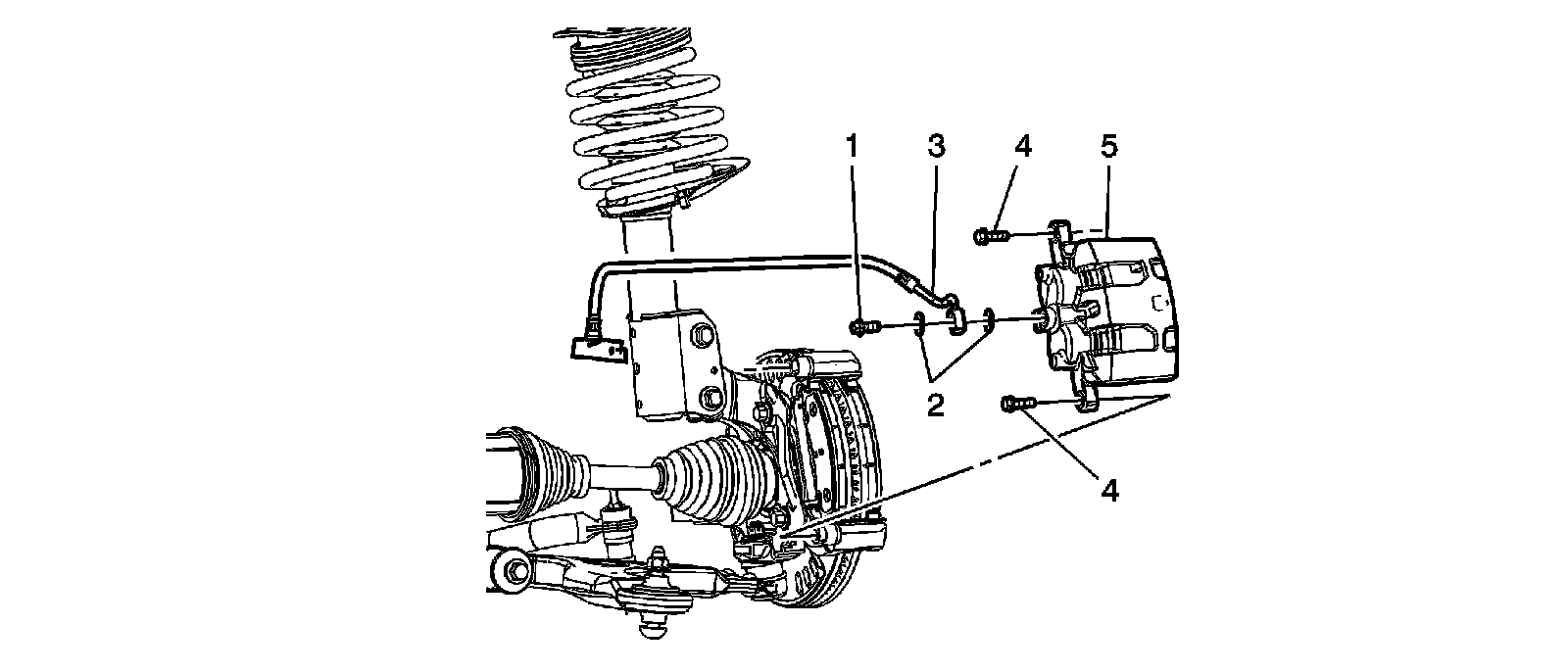 1
3
4
5
2
4