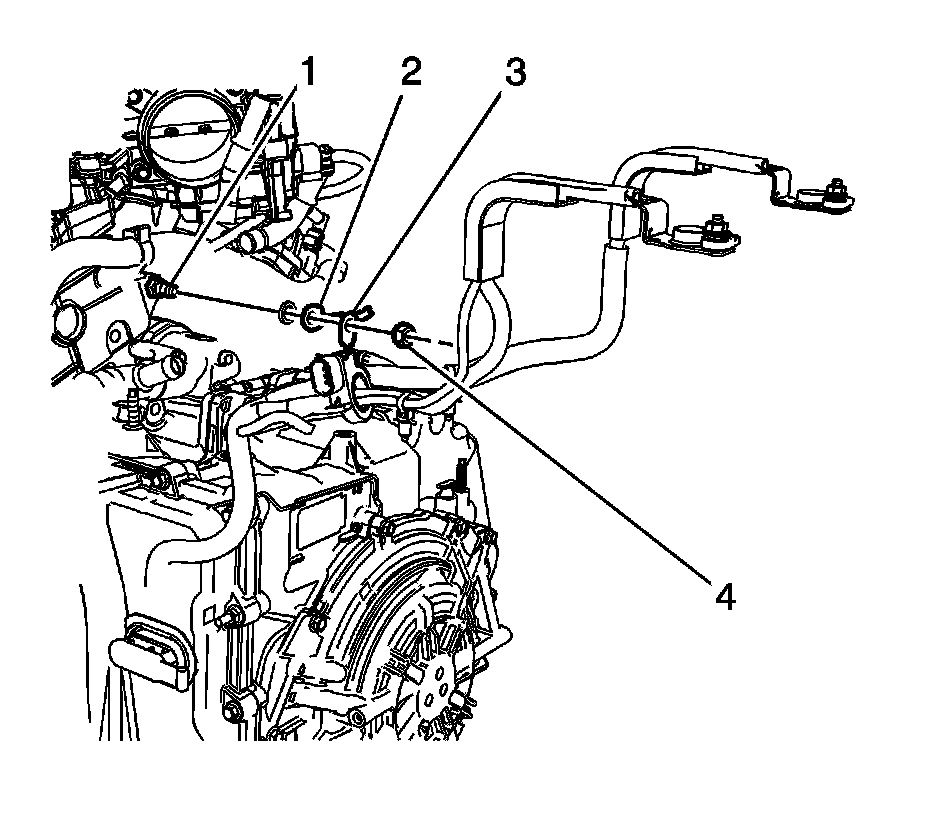 1
2
3
4