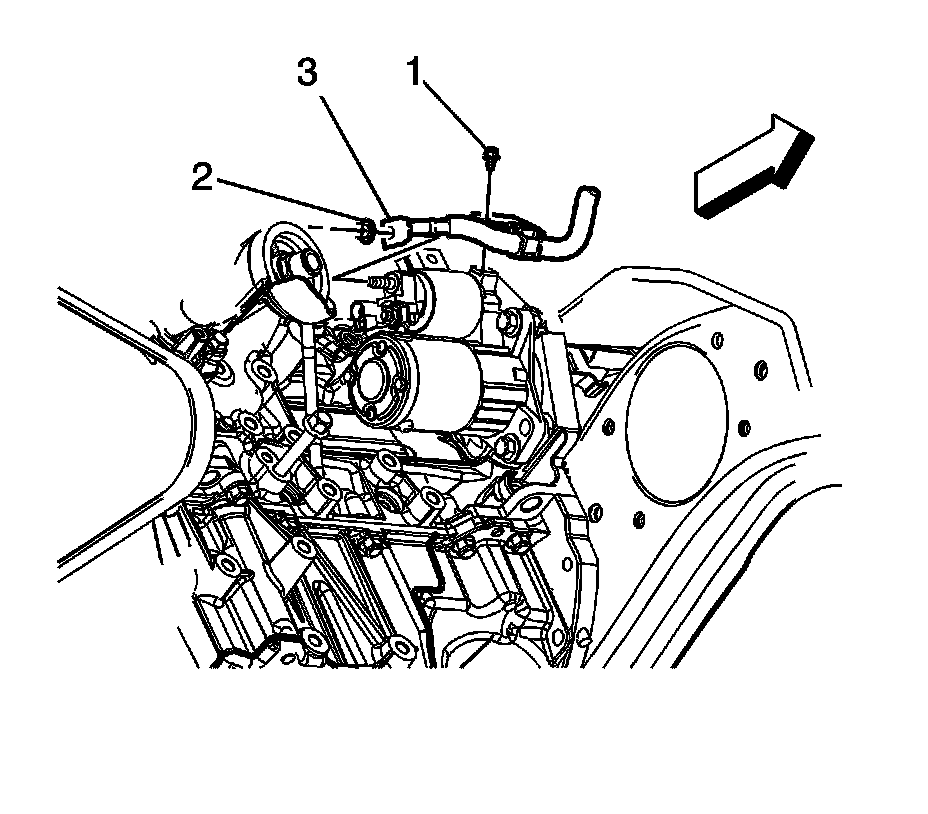 3
1
2