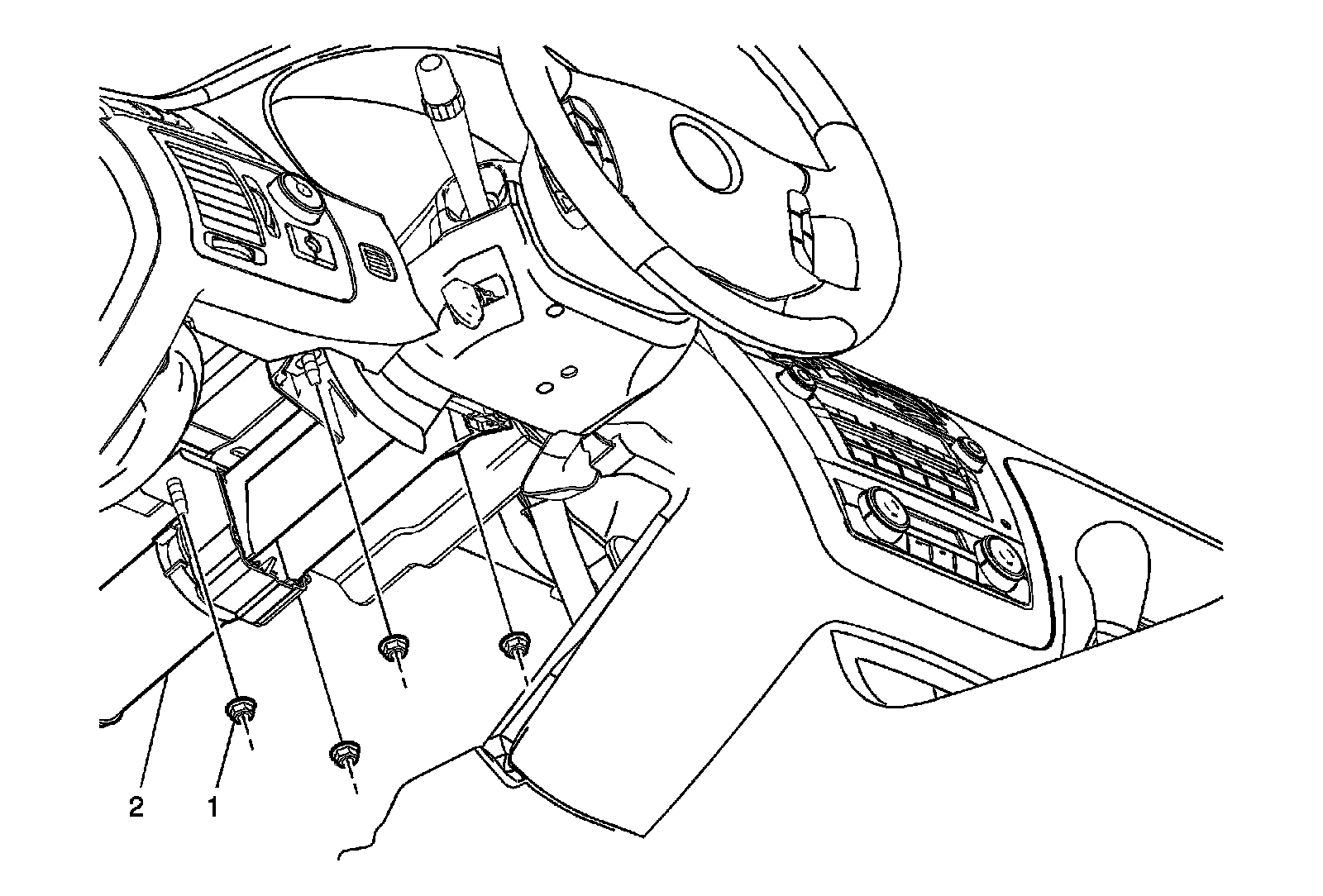 2 1