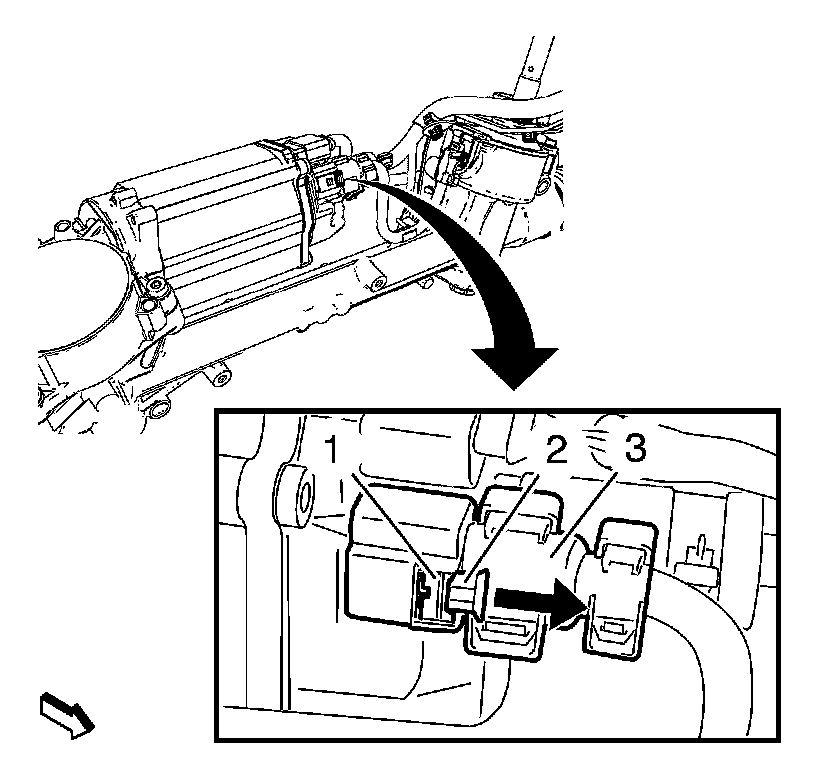 1
2
3