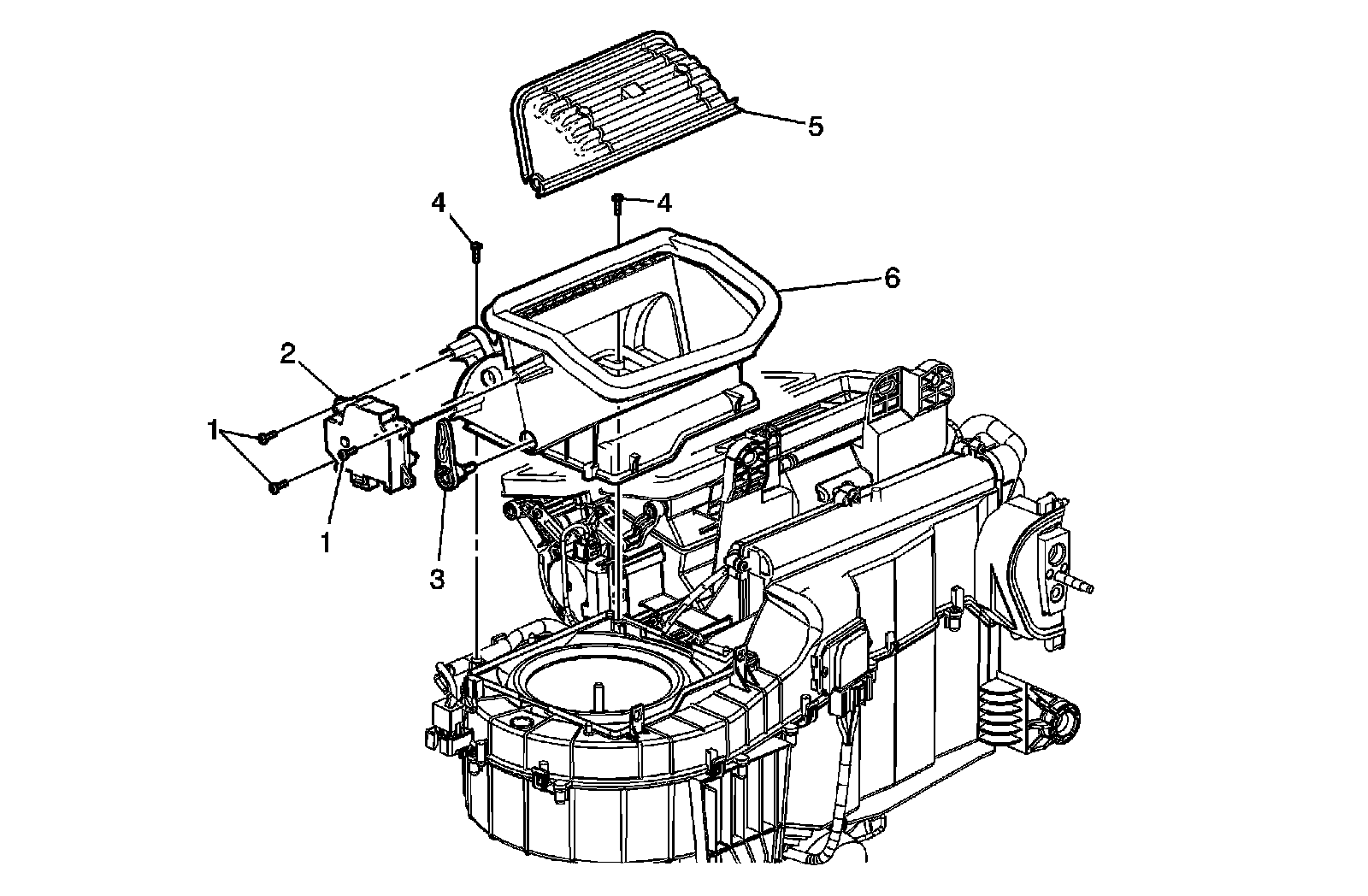 5
4
4
6
2
1
1
3