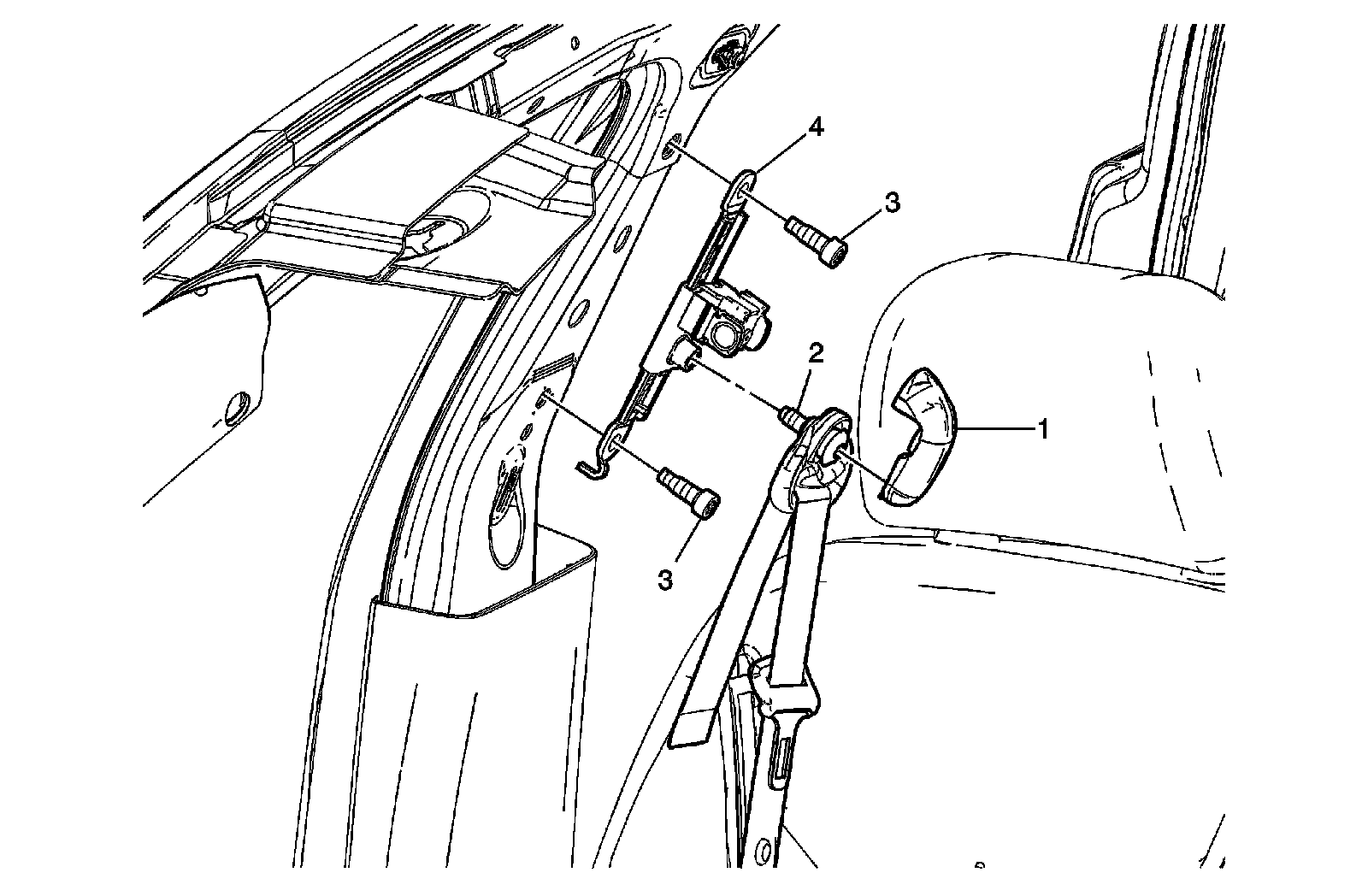 4
3
2
1
3