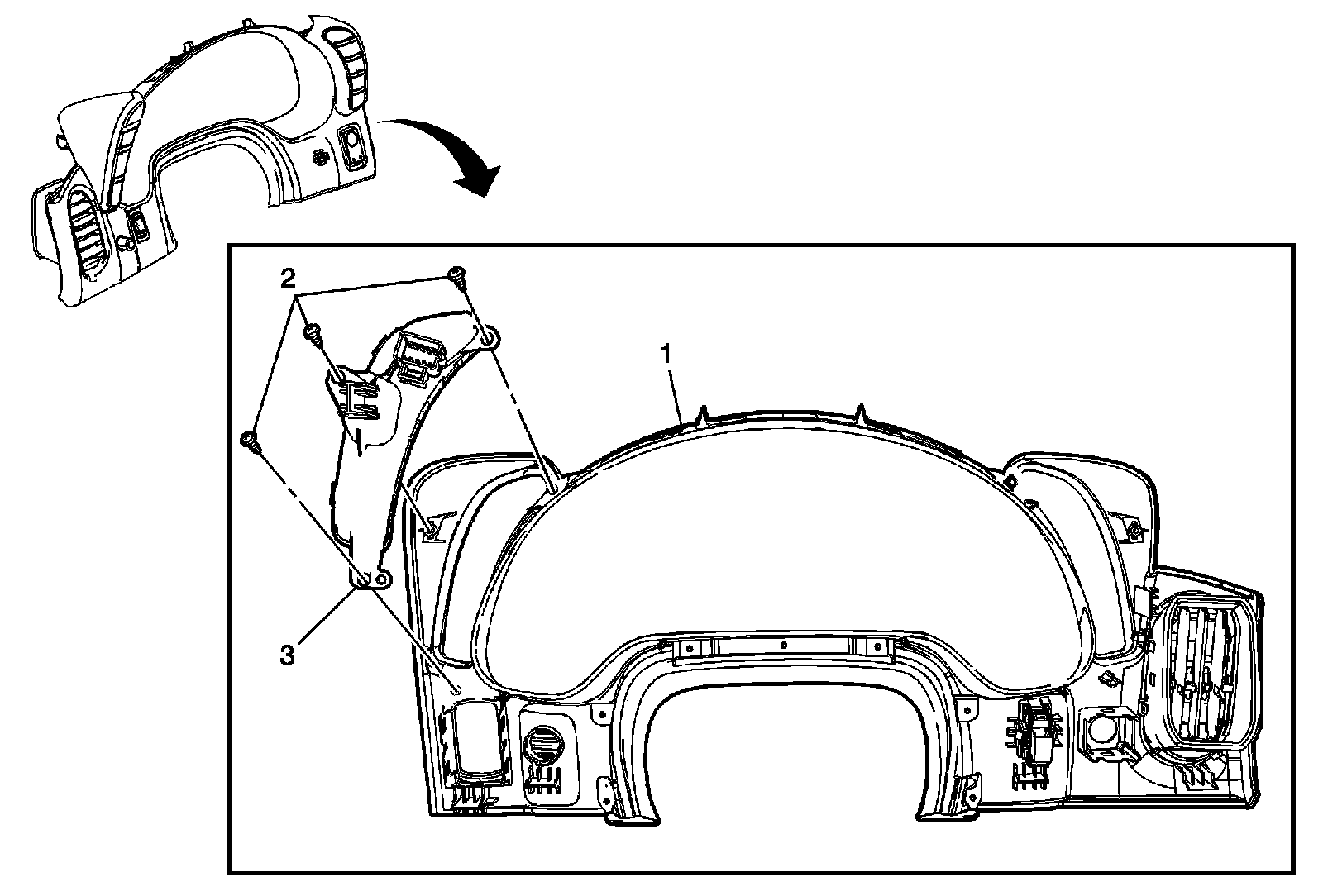 2
1
3