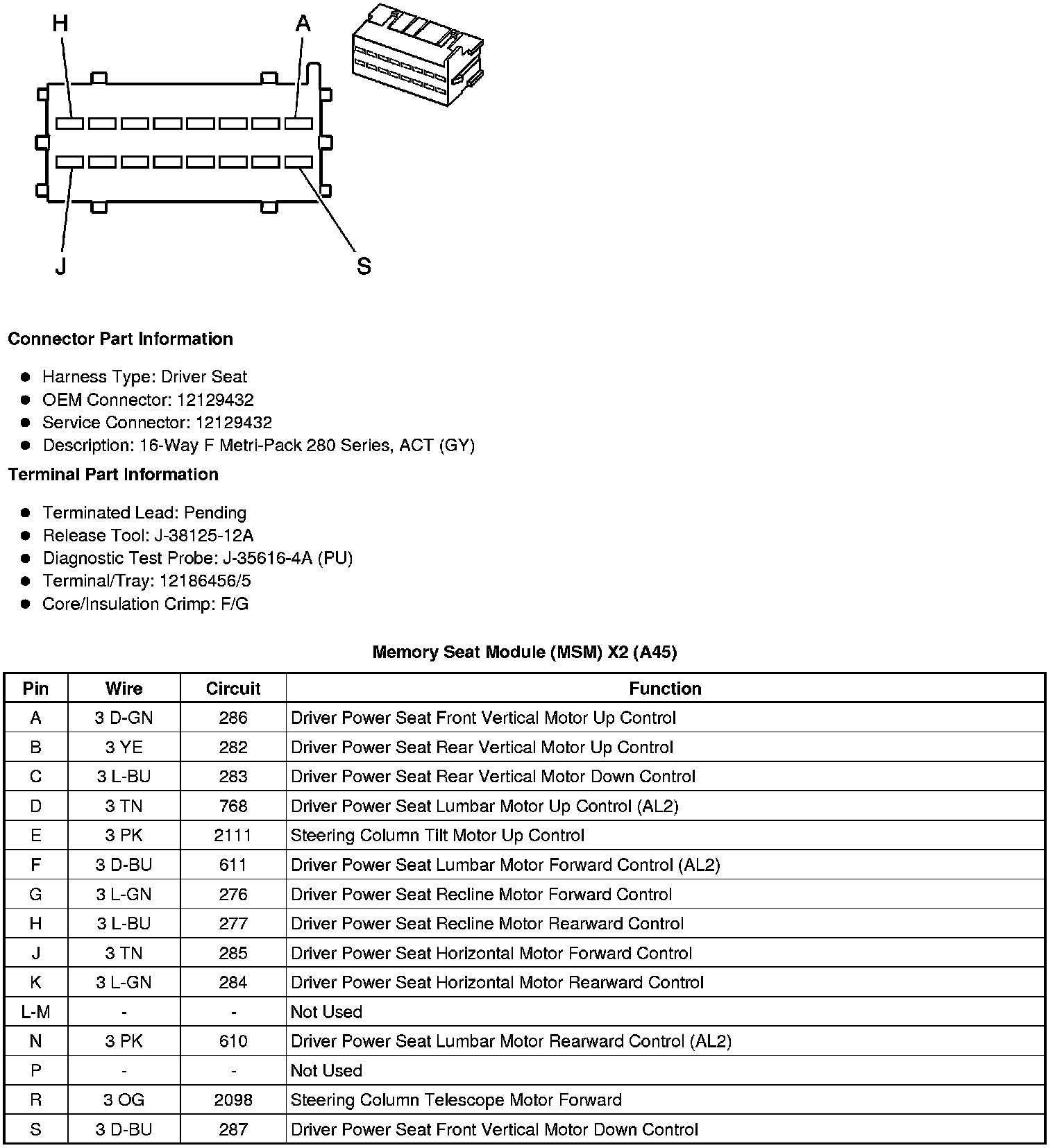 H
A
J
S

Connector Part Information

- Harness Type: Driver Seat
- OEM Connector: 12129432
- Service Connector: 12129432
- Description: 16-Way F Metri-Pack 280 Series, ACT (GY)

Terminal Part Information

- Terminated Lead: Pending
- Release Tool: J-38125-12A
- Diagnostic Test Probe: J-35616-4A (PU)
- Terminal/Tray: 12186456/5
- Core/Insulation Crimp: F/G

Memory Seat Module (MSM) X2 (A45)

| Pin | Wire | Circuit | Function |
|---|---|---|---|
| A | 3 D-GN | 286 | Driver Power Seat Front Vertical Motor Up Control |
| B | 3 YE | 282 | Driver Power Seat Rear Vertical Motor Up Control |
| C | 3 L-BU | 283 | Driver Power Seat Rear Vertical Motor Down Control |
| D | 3 TN | 768 | Driver Power Seat Lumbar Motor Up Control (AL2) |
| E | 3 PK | 2111 | Steering Column Tilt Motor Up Control |
| F | 3 D-BU | 611 | Driver Power Seat Lumbar Motor Forward Control (AL2) |
| G | 3 L-GN | 276 | Driver Power Seat Recline Motor Forward Control |
| H | 3 L-BU | 277 | Driver Power Seat Recline Motor Rearward Control |
| J | 3 TN | 285 | Driver Power Seat Horizontal Motor Forward Control |
| K | 3 L-GN | 284 | Driver Power Seat Horizontal Motor Rearward Control |
| L-M | - | - | Not Used |
| N | 3 PK | 610 | Driver Power Seat Lumbar Motor Rearward Control (AL2) |
| P | - | - | Not Used |
| R | 3 OG | 2098 | Steering Column Telescope Motor Forward |
| S | 3 D-BU | 287 | Driver Power Seat Front Vertical Motor Down Control |