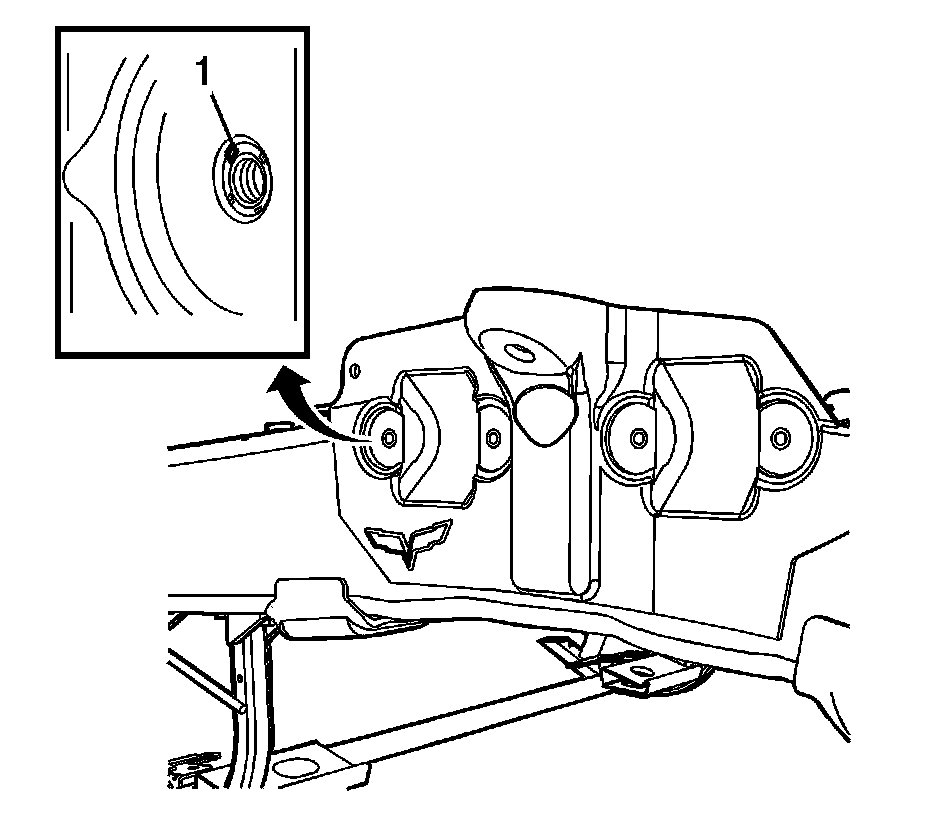 1