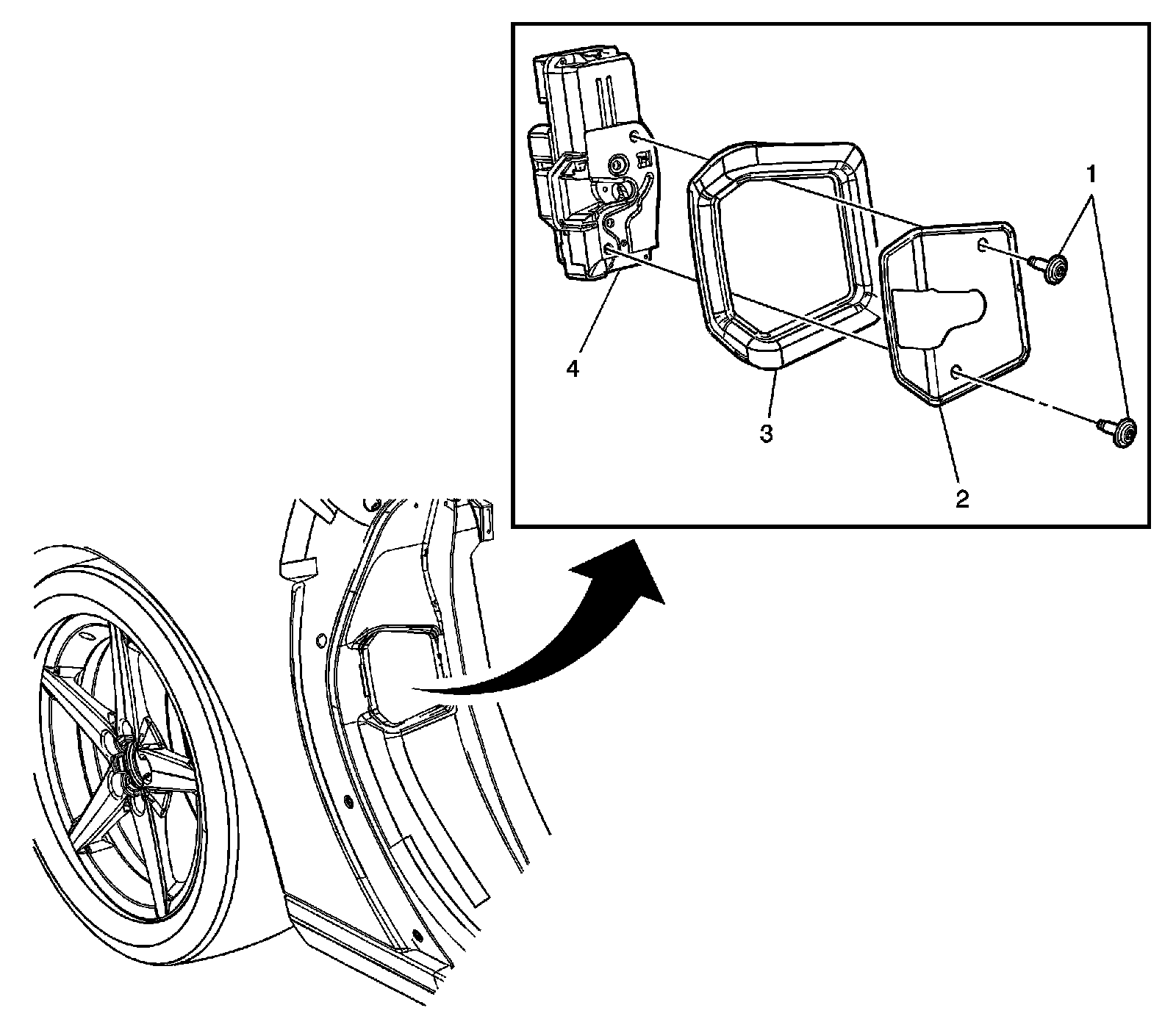 1
4
3
2