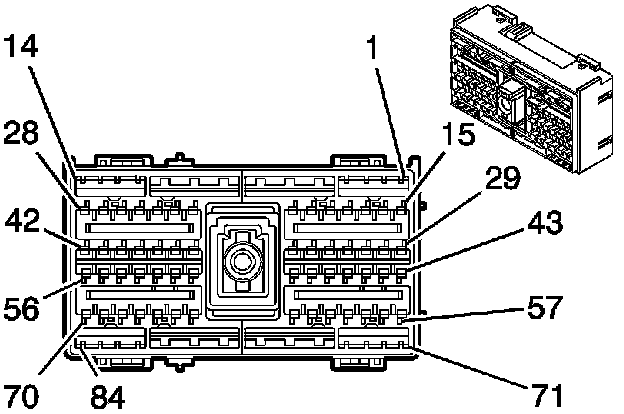 14
1
28
15
29
42
43
56
57
70
84
71