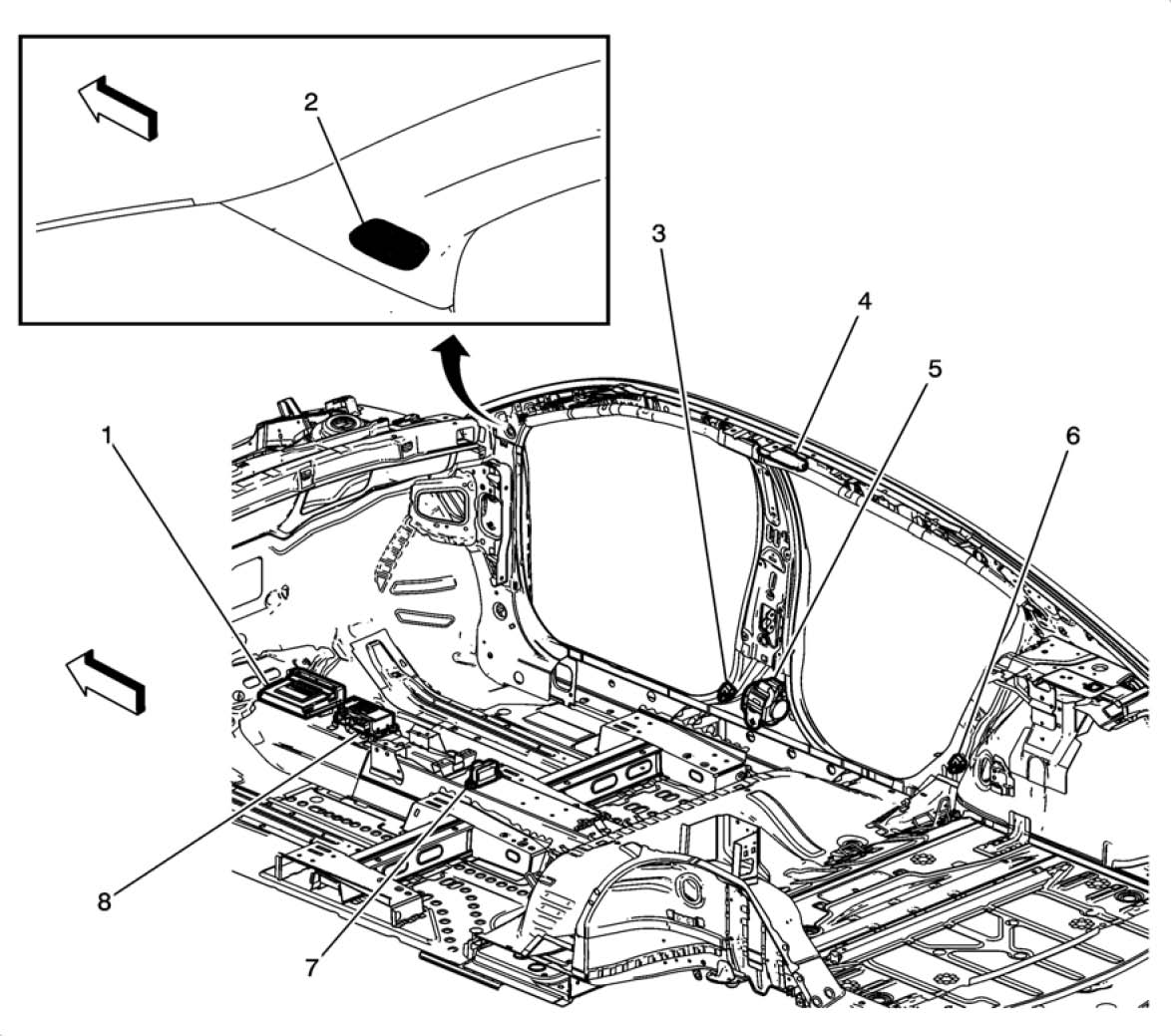 2
3
4
5
1
6
8
7