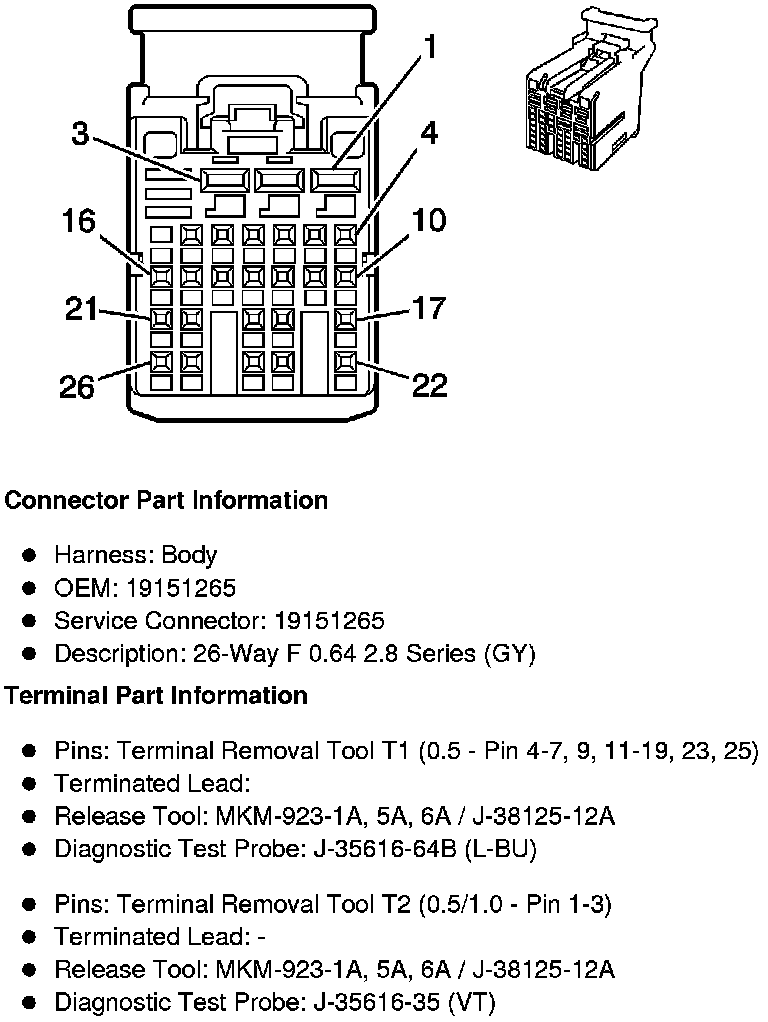 1
3
4
16
10
21
17
26
22

Connector Part Information

- Harness: Body
- OEM: 19151265
- Service Connector: 19151265
- Description: 26-Way F 0.64 2.8 Series (GY)

Terminal Part Information

- Pins: Terminal Removal Tool T1 (0.5 - Pin 4-7, 9, 11-19, 23, 25)
- Terminated Lead:
- Release Tool: MKM-923-1A, 5A, 6A / J-38125-12A
- Diagnostic Test Probe: J-35616-64B (L-BU)

- Pins: Terminal Removal Tool T2 (0.5/1.0 - Pin 1-3)
- Terminated Lead: -
- Release Tool: MKM-923-1A, 5A, 6A / J-38125-12A
- Diagnostic Test Probe: J-35616-35 (VT)