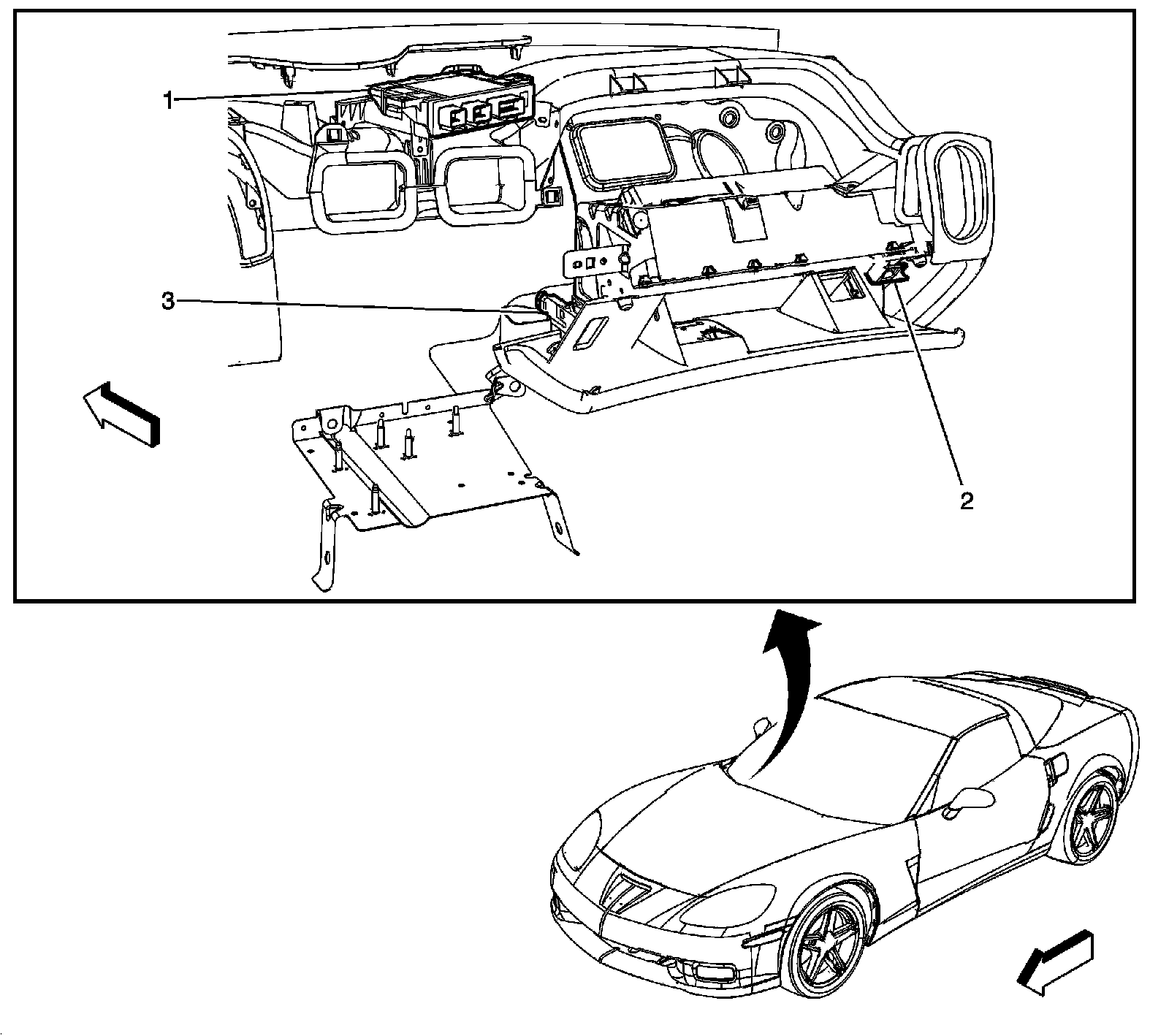 1
3
2