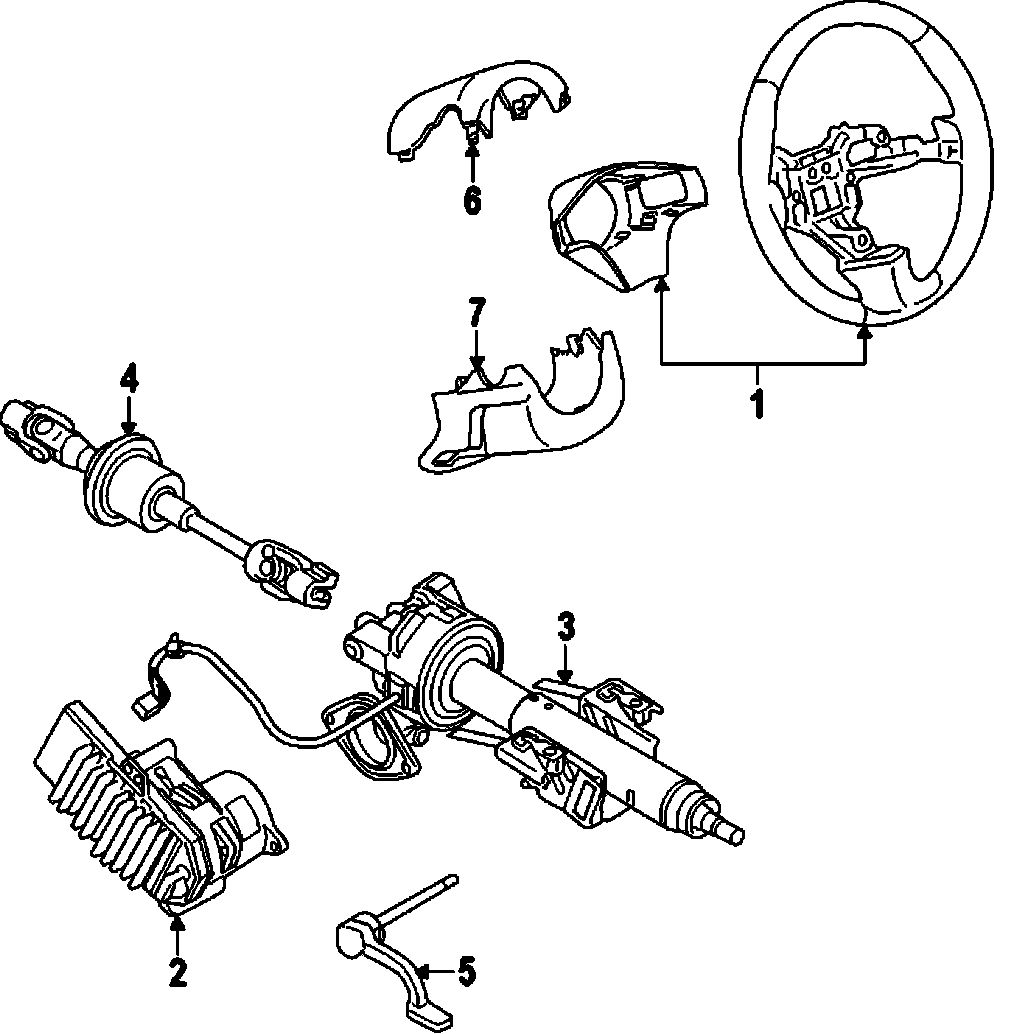 6
7
1
4
3
2
5