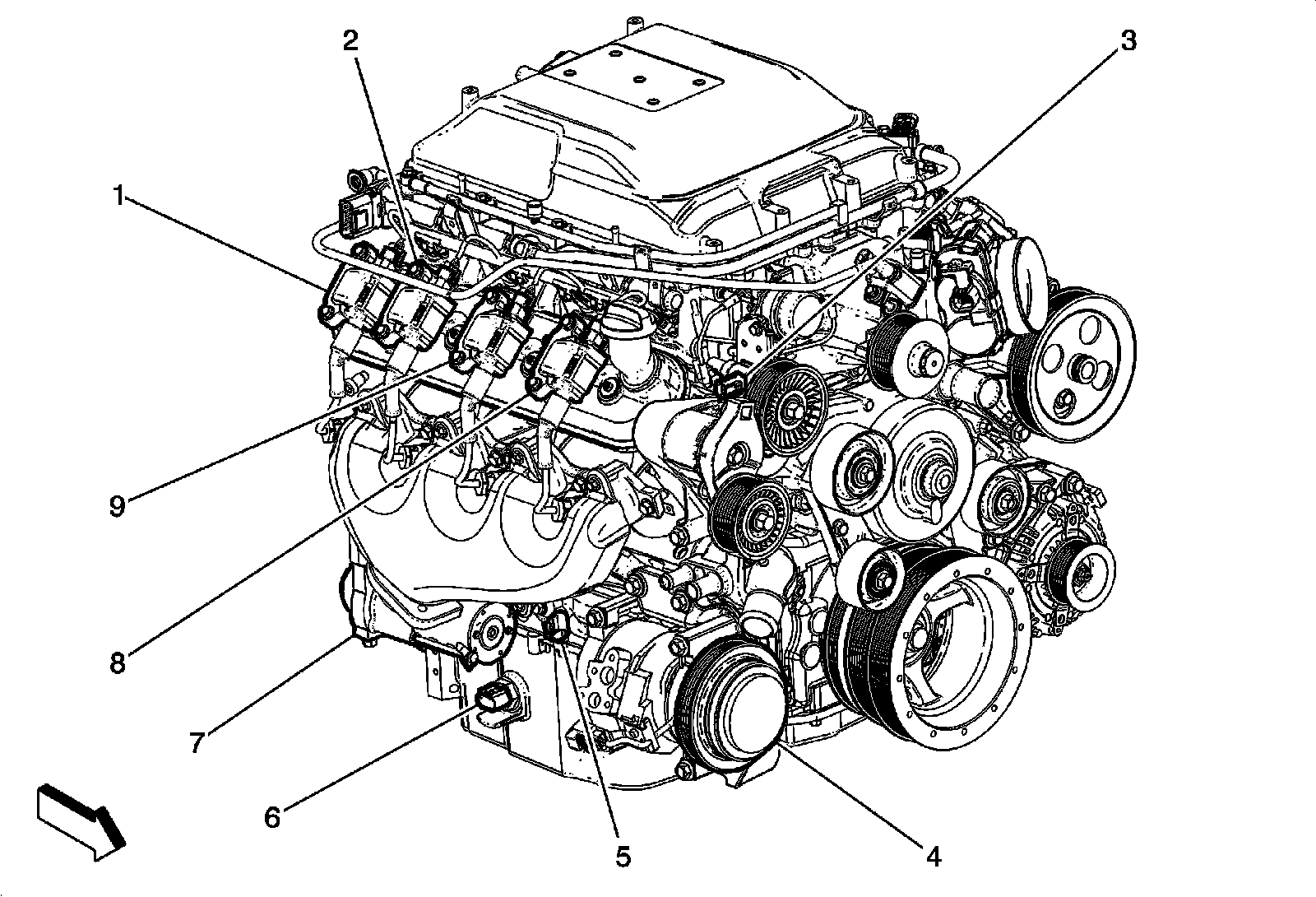 2
3
1
9
8
7
6
5
4