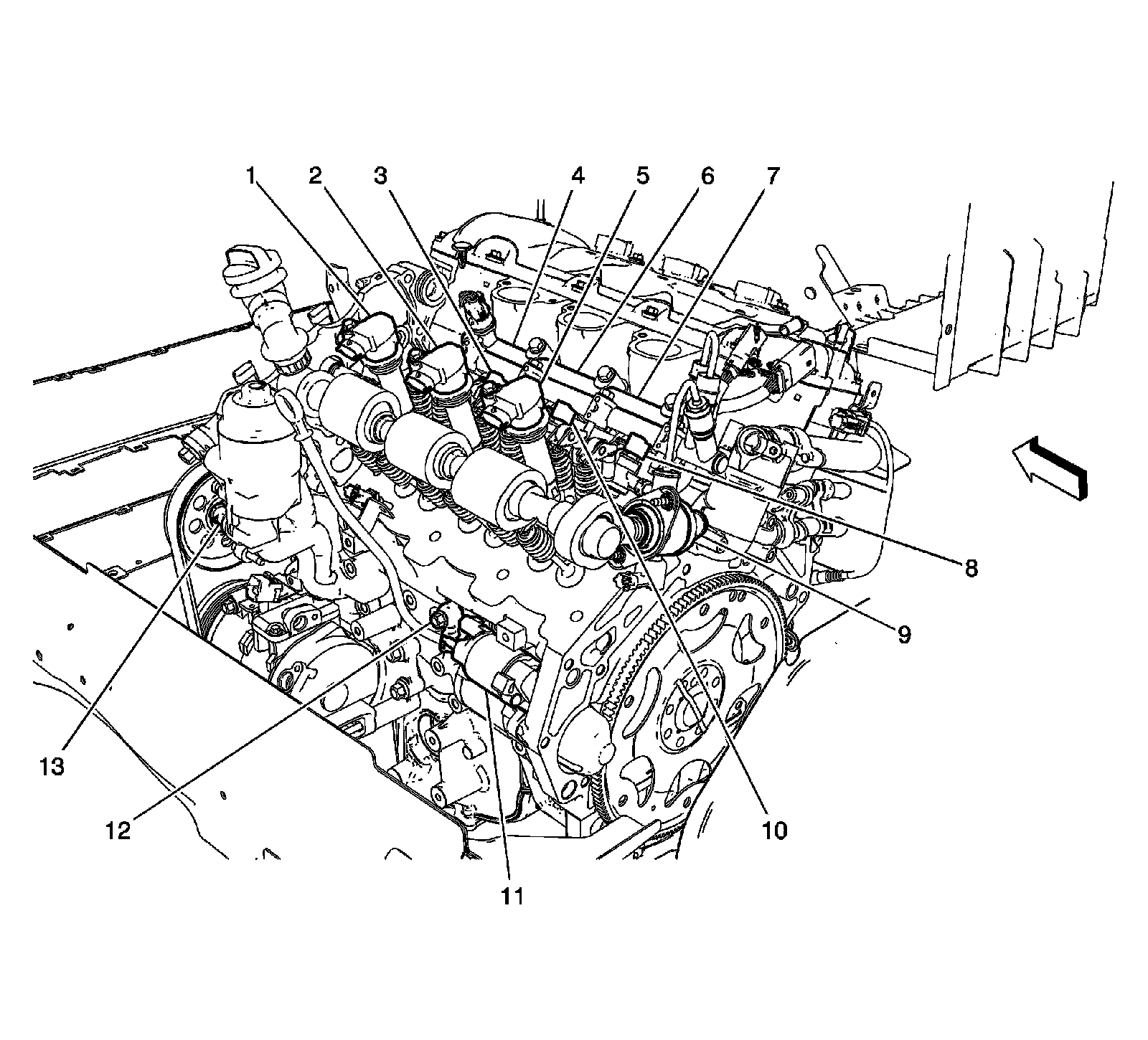 1
2
3
4
5
6
7
8
9
10
11
12
13