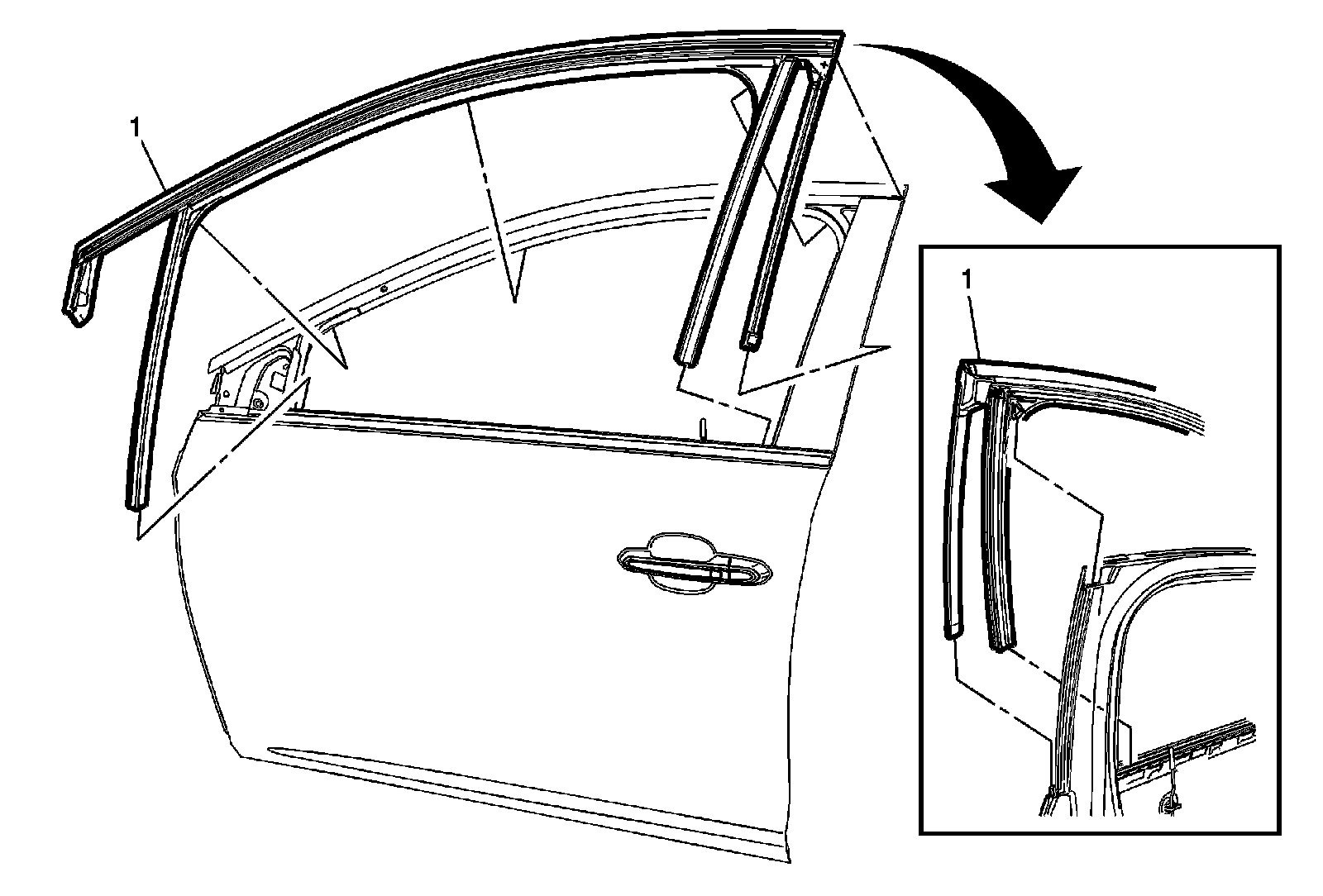 1

1