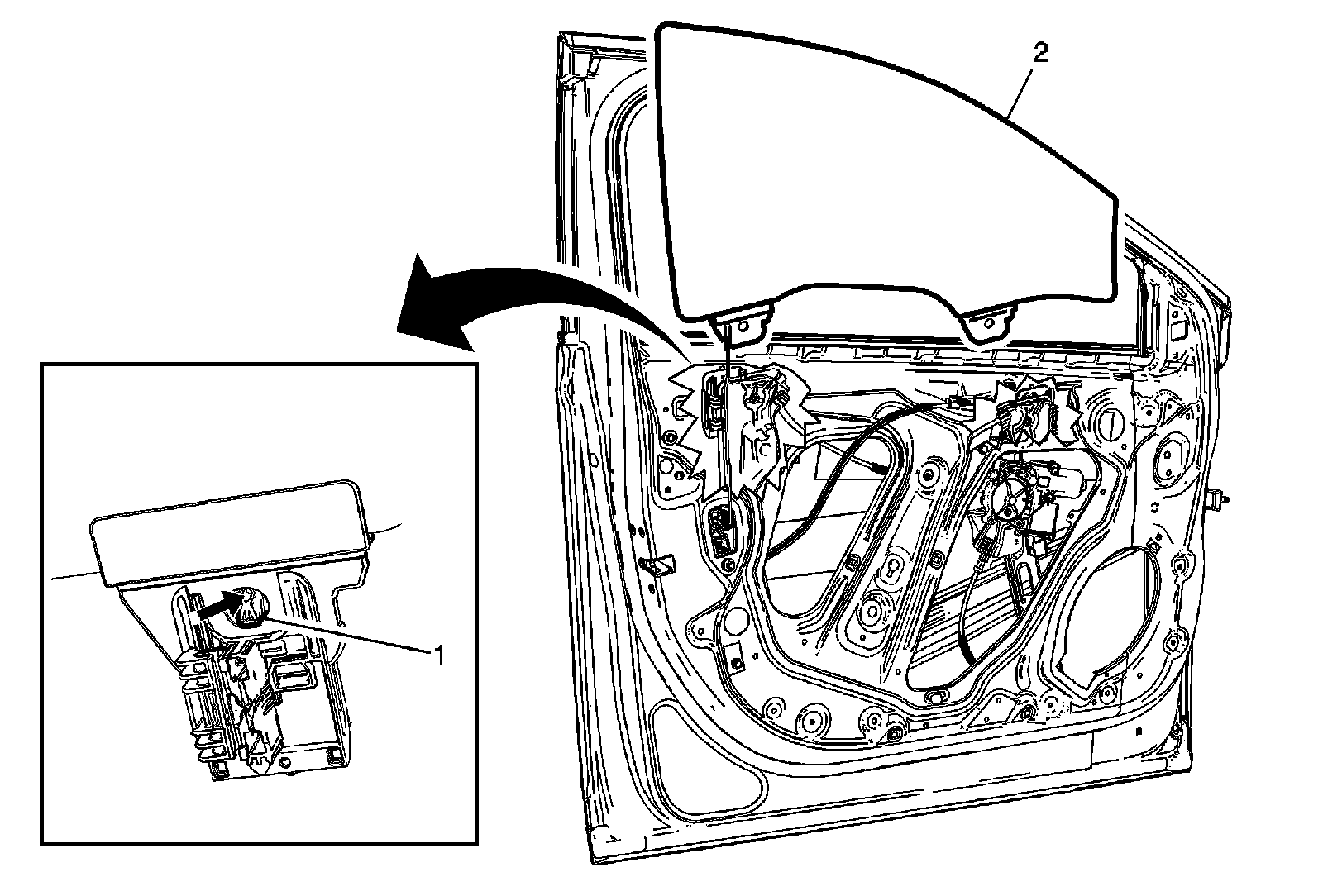 2
1