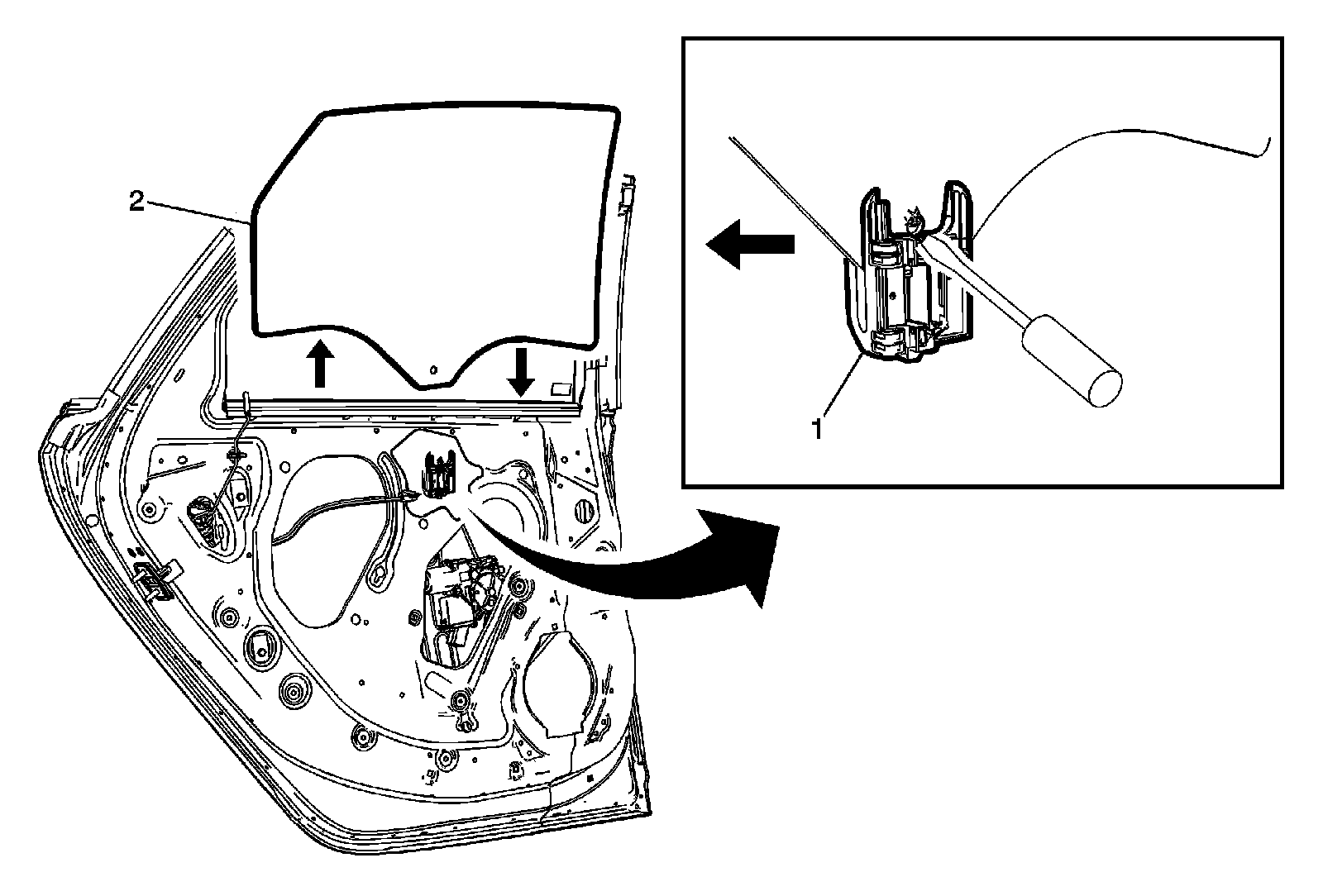 2

1