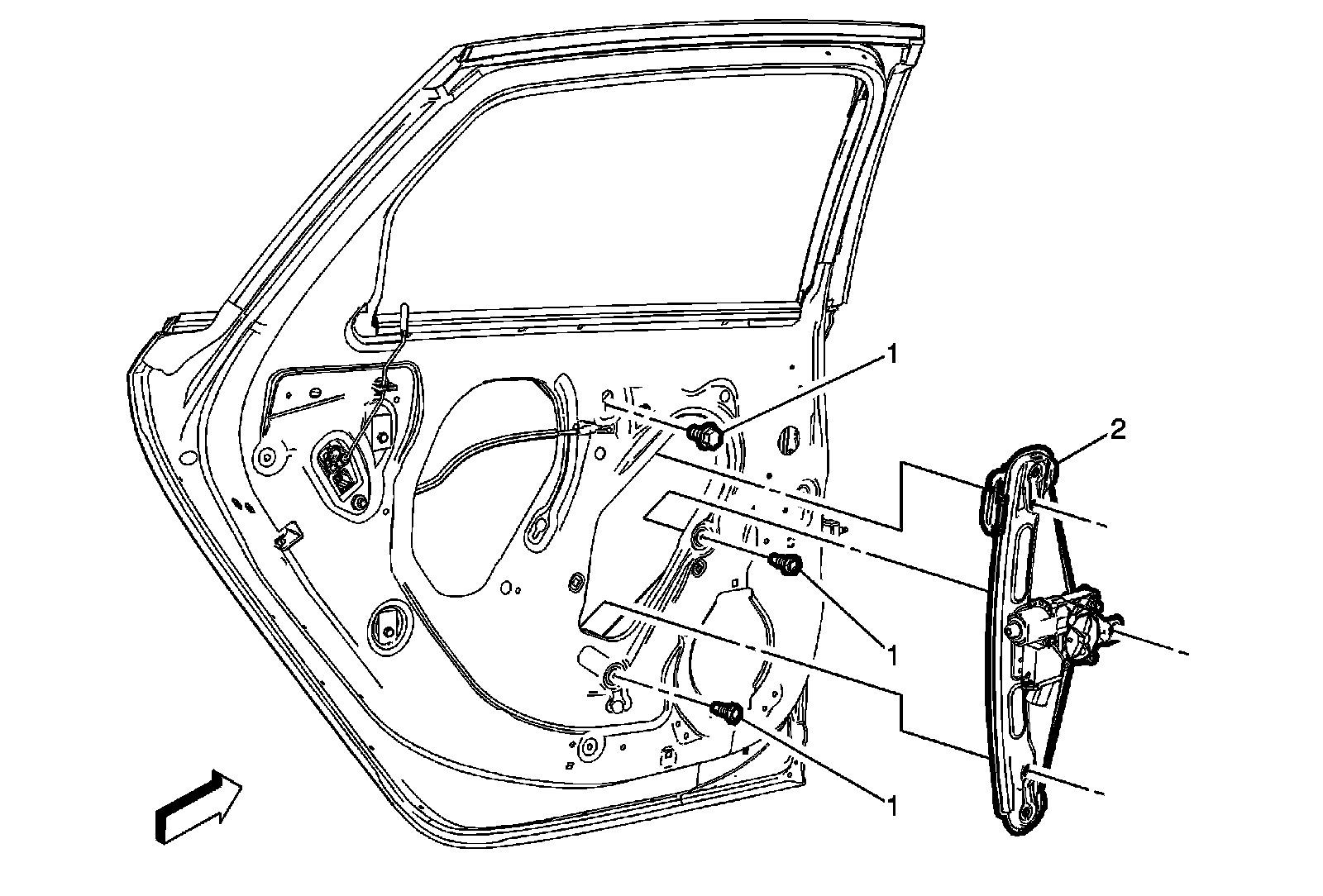 1
2
1
1