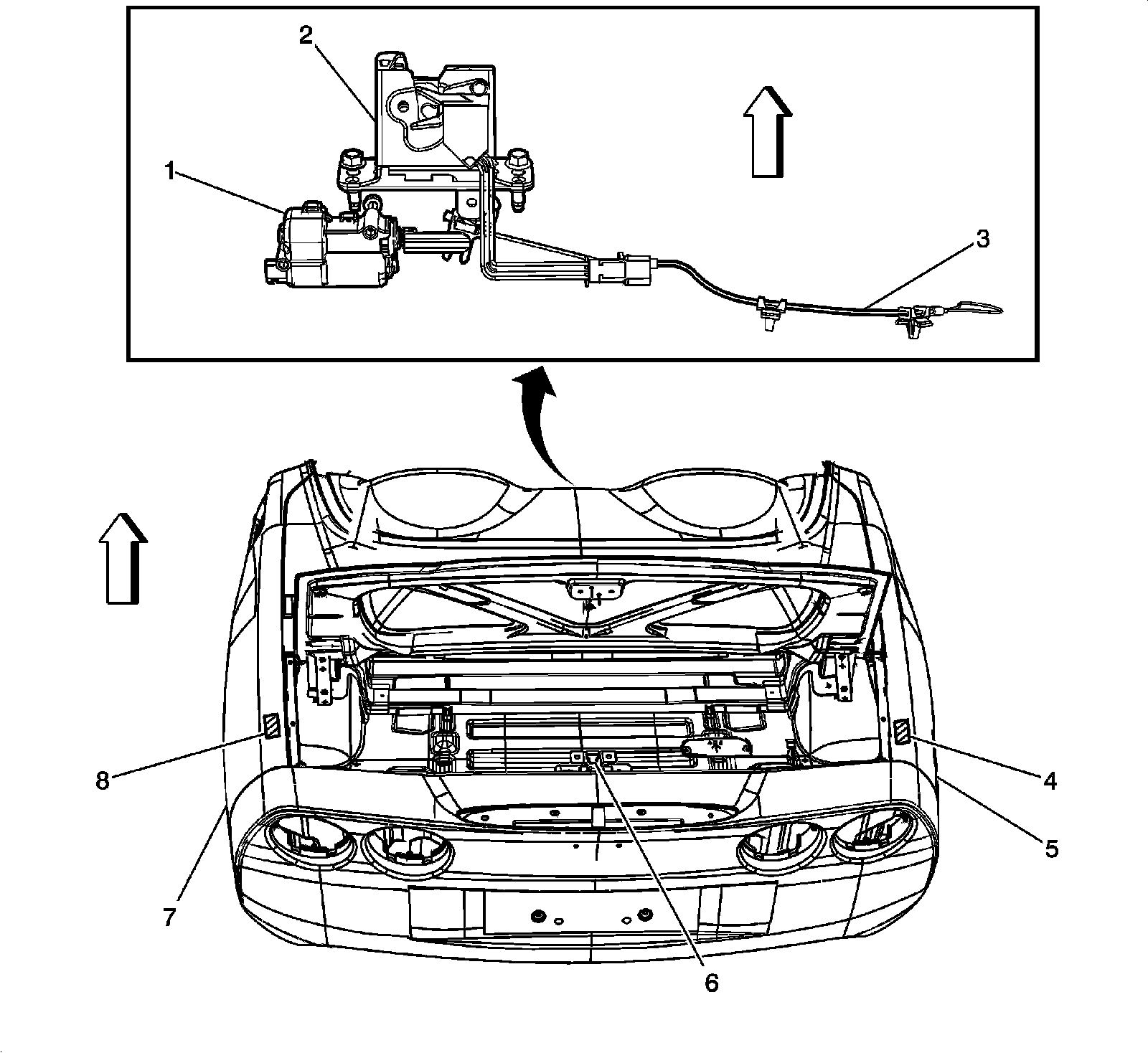 2
1
3
8
4
5
7
6