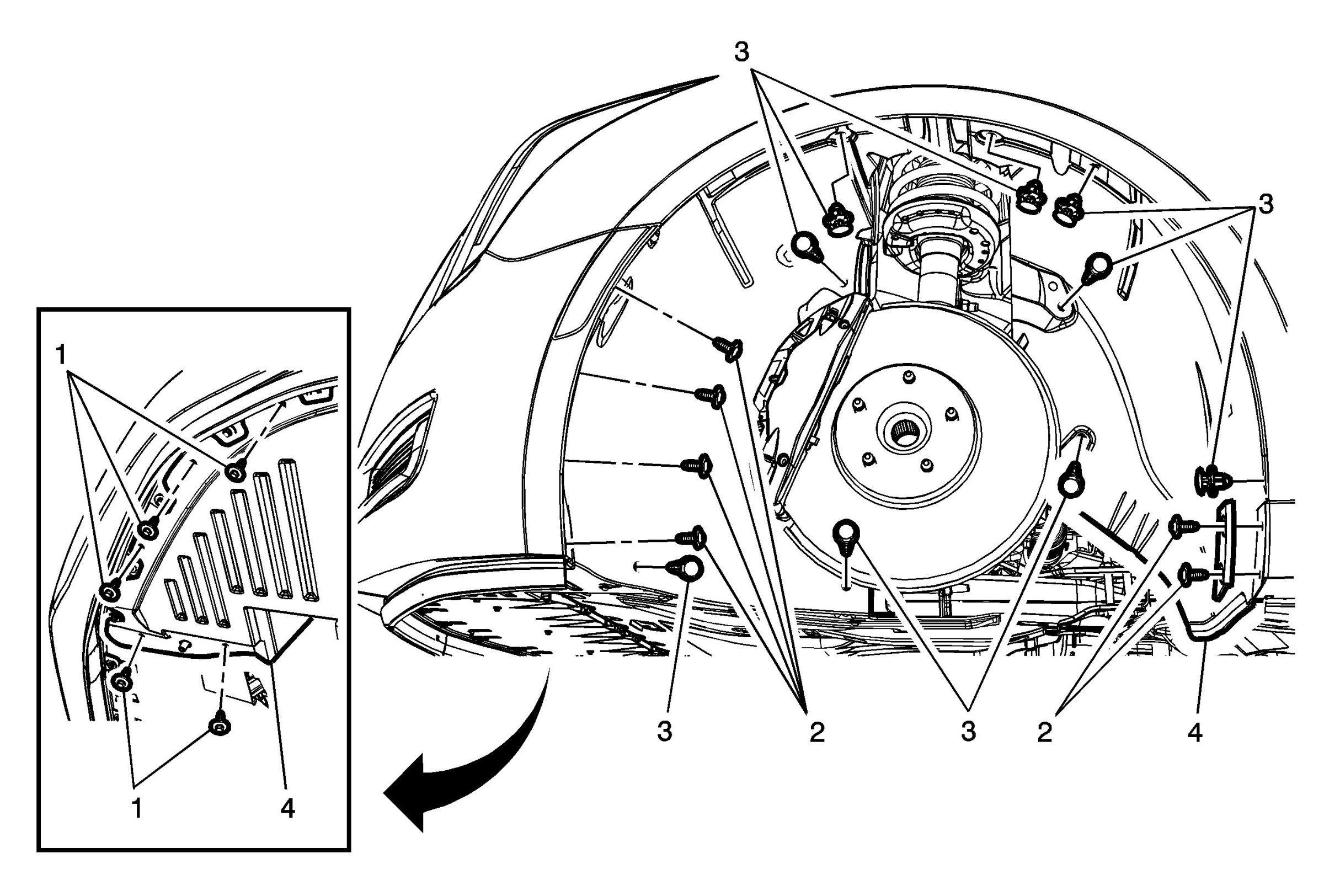 3
3
1
3
2
3
2
4
1
4