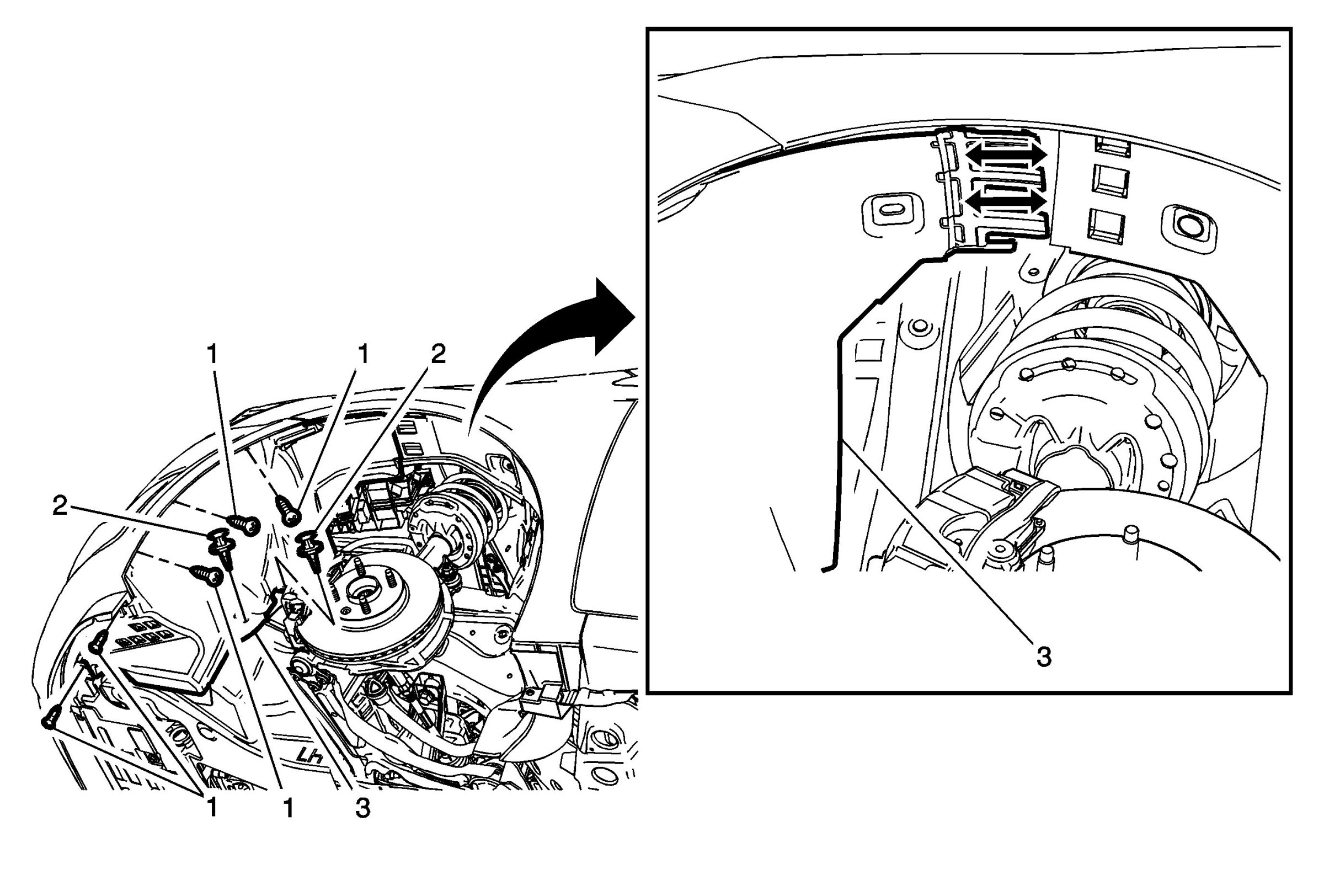 1
1
2
2
LH
1
1
3
3