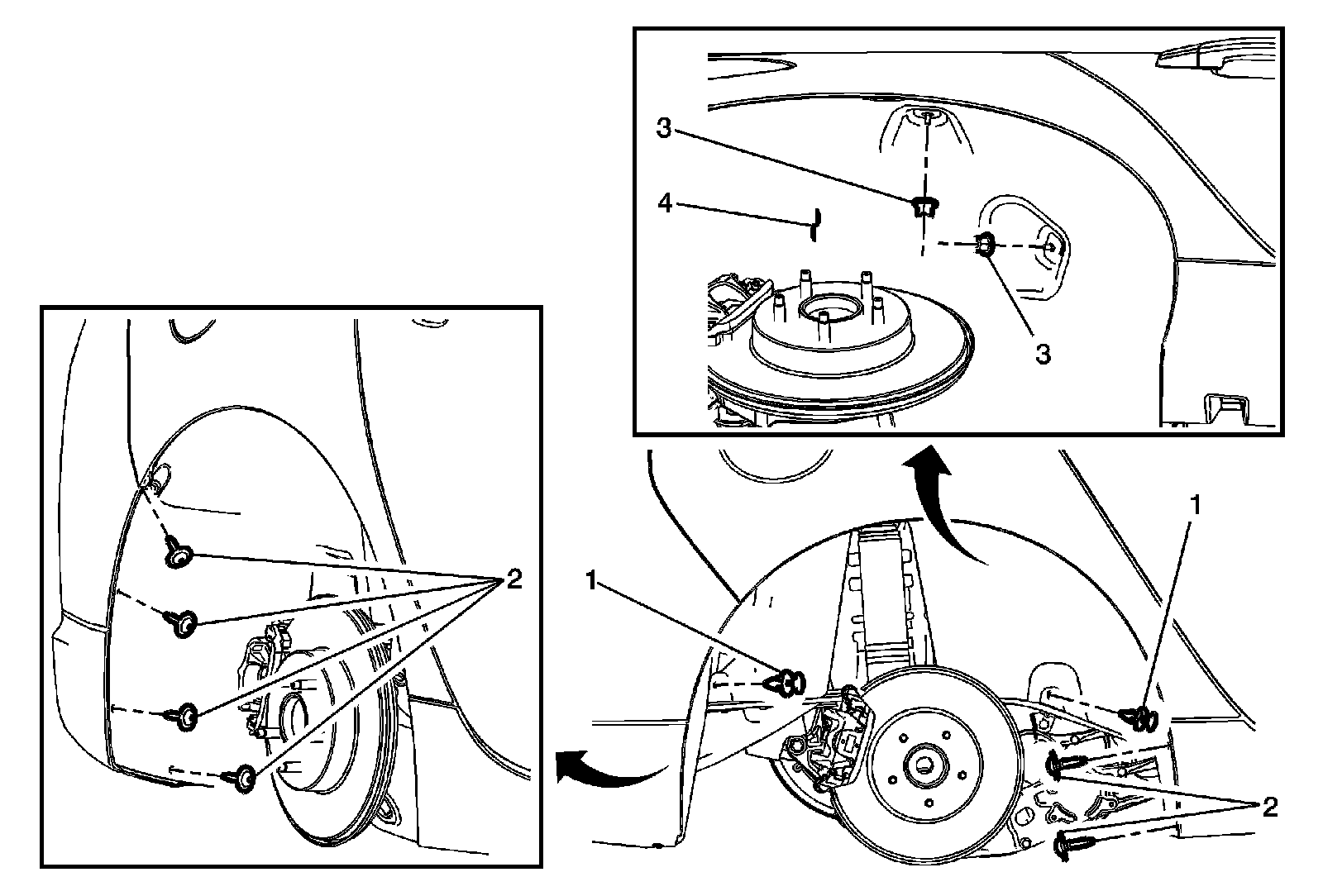 3
4
3
2
1
1
2