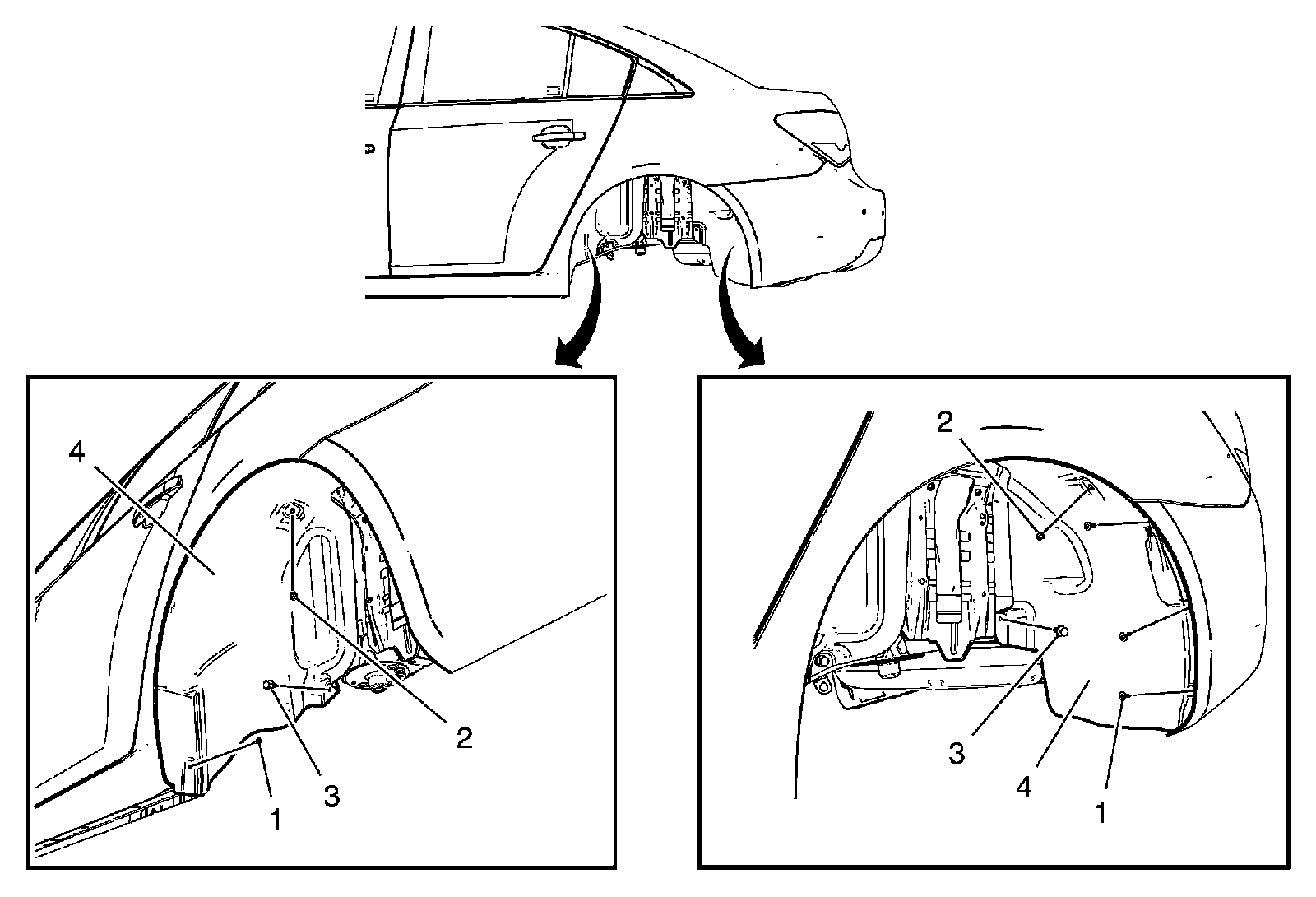 4
2
3
1
2
3
4
1