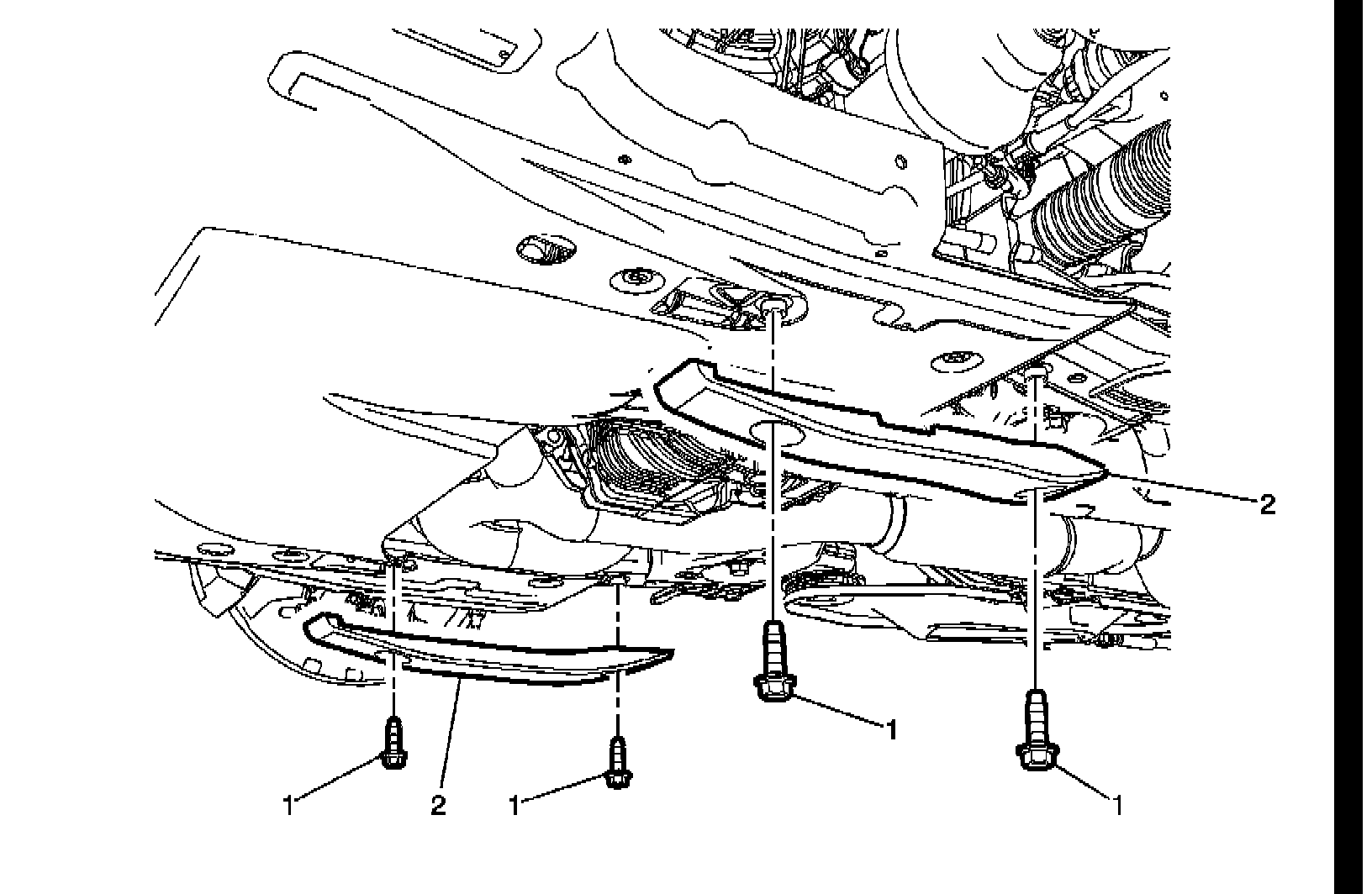 2
1
1
2
1
1