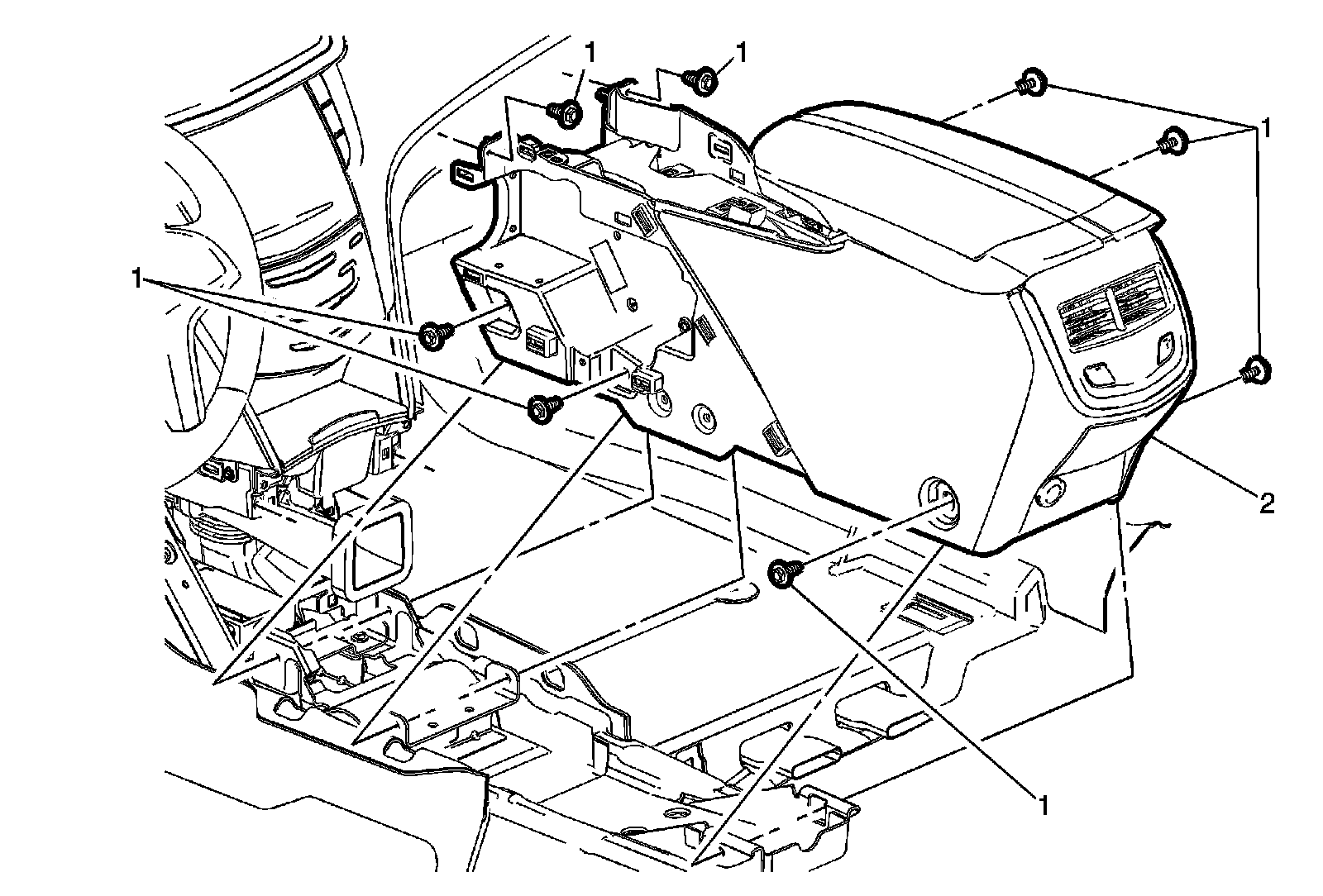 1
1
1
1
2
1