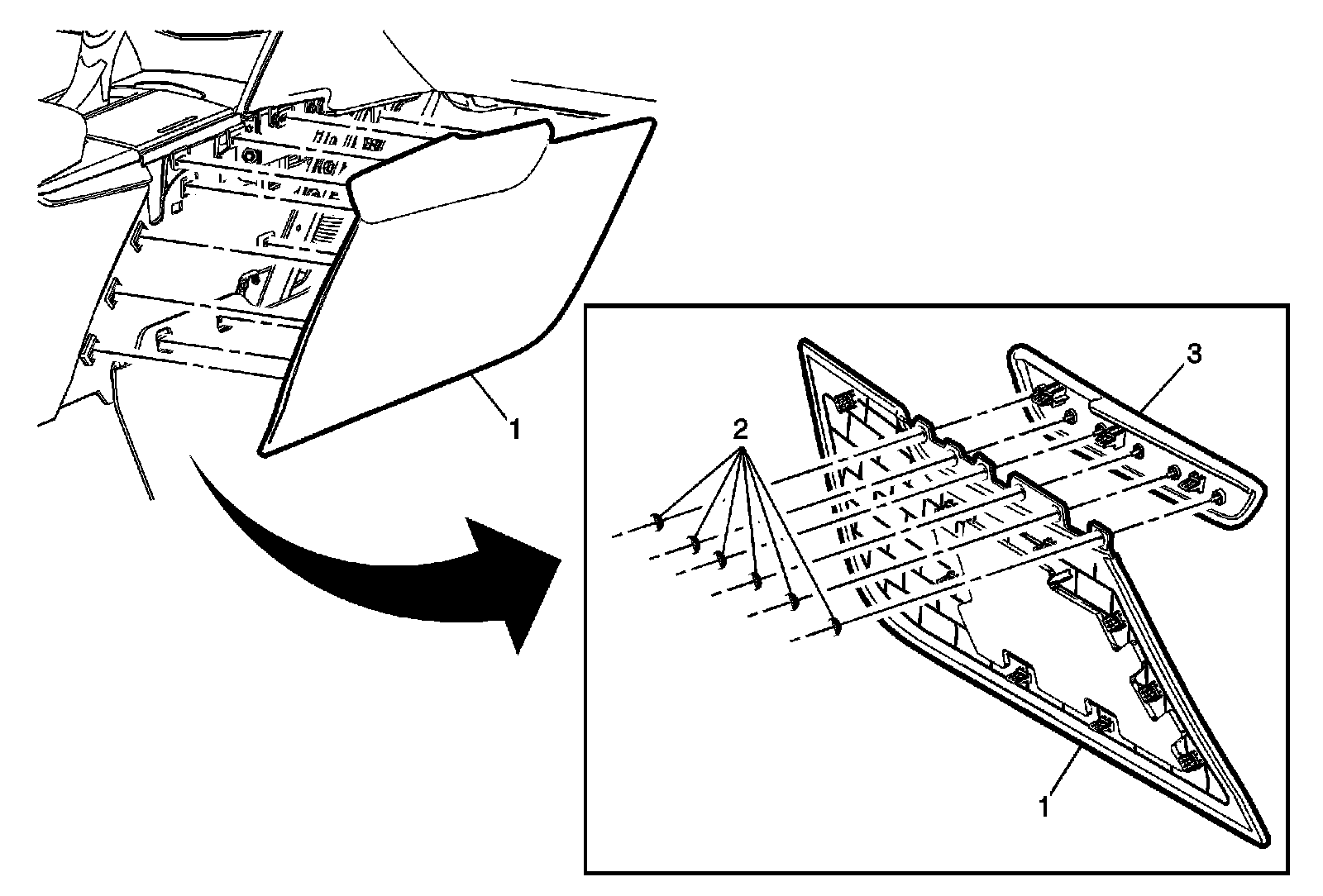 1
2
3
1