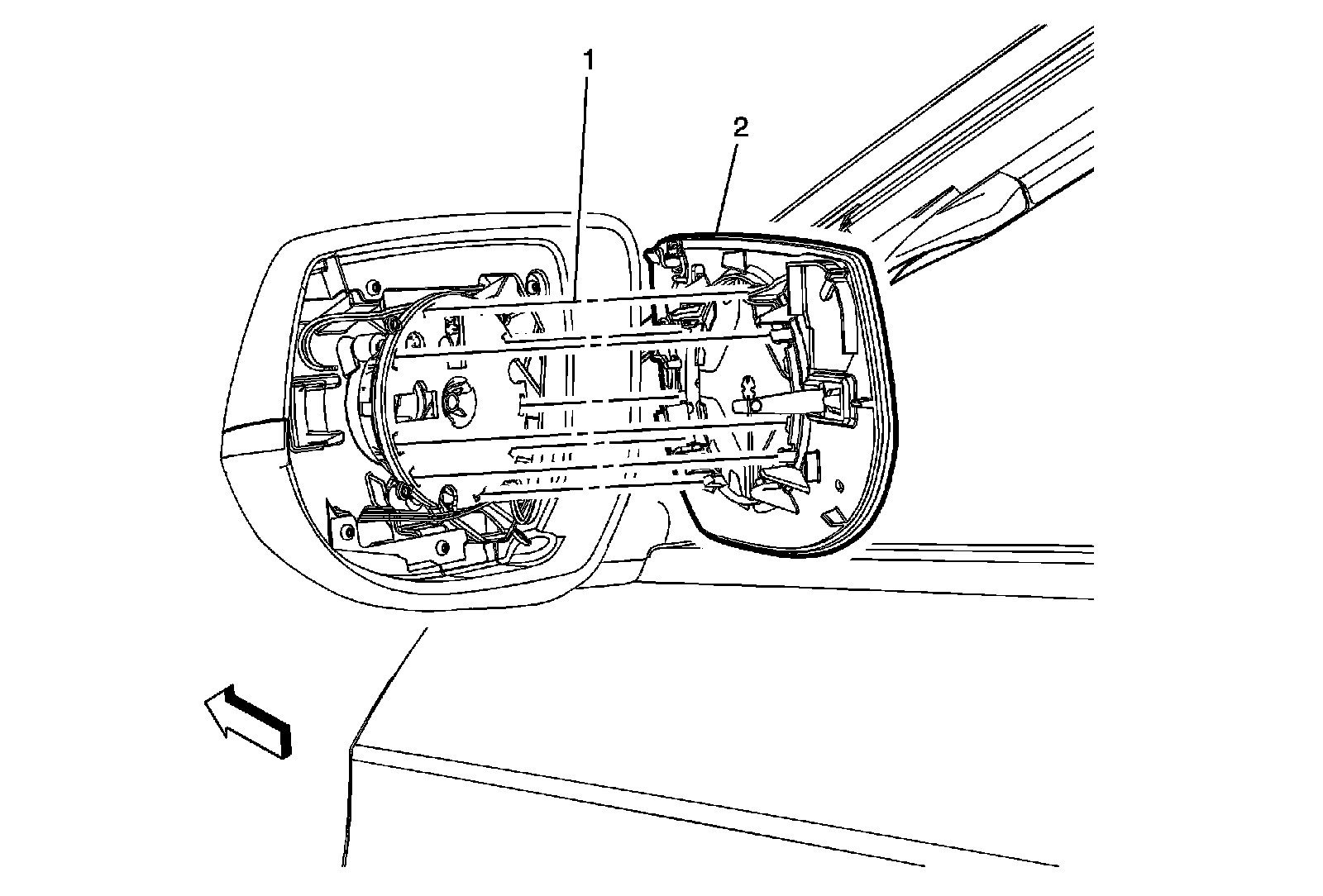 1
2