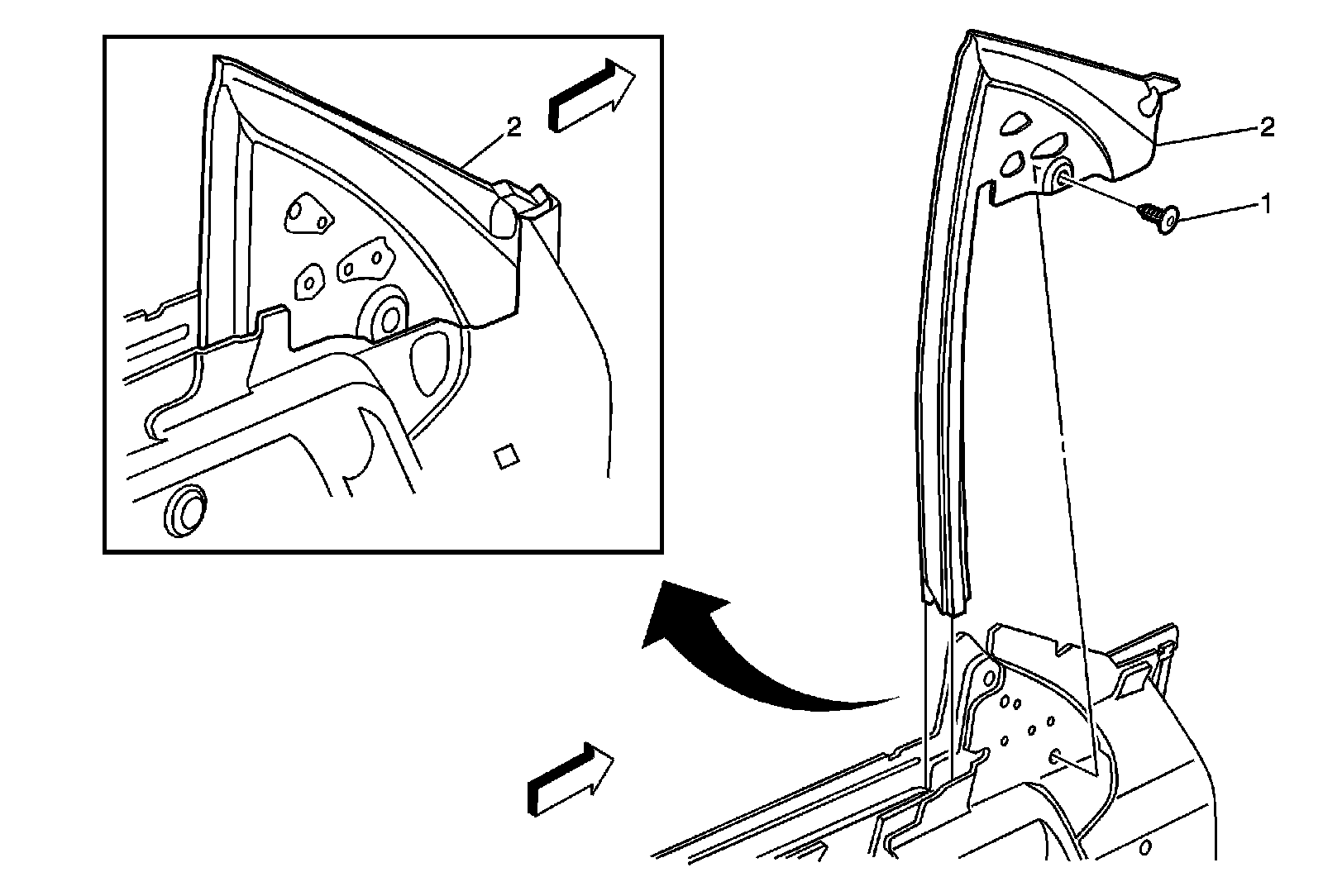 2

2

1