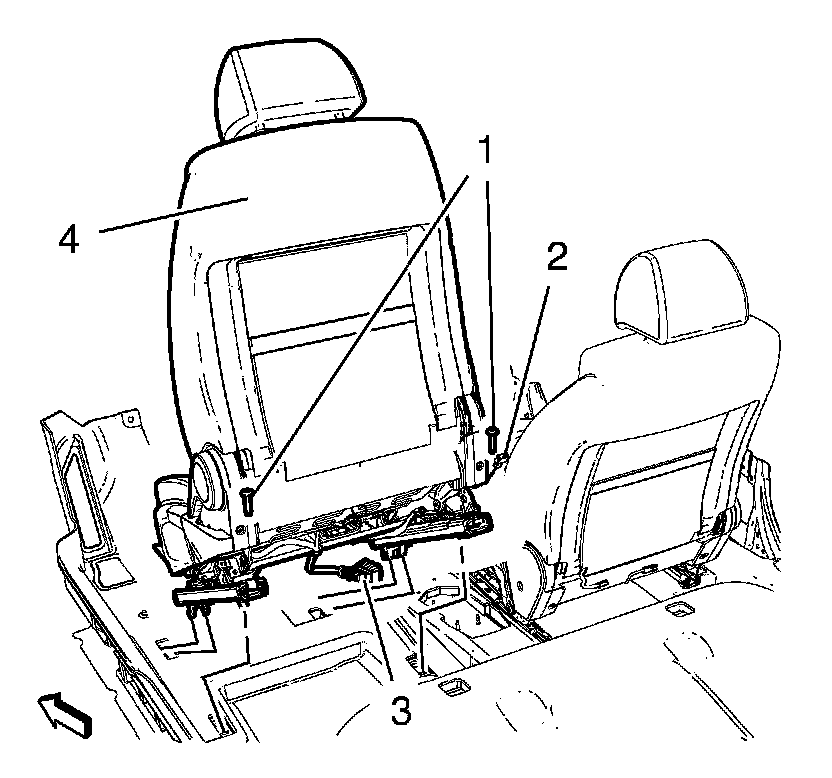 1
4
2
3