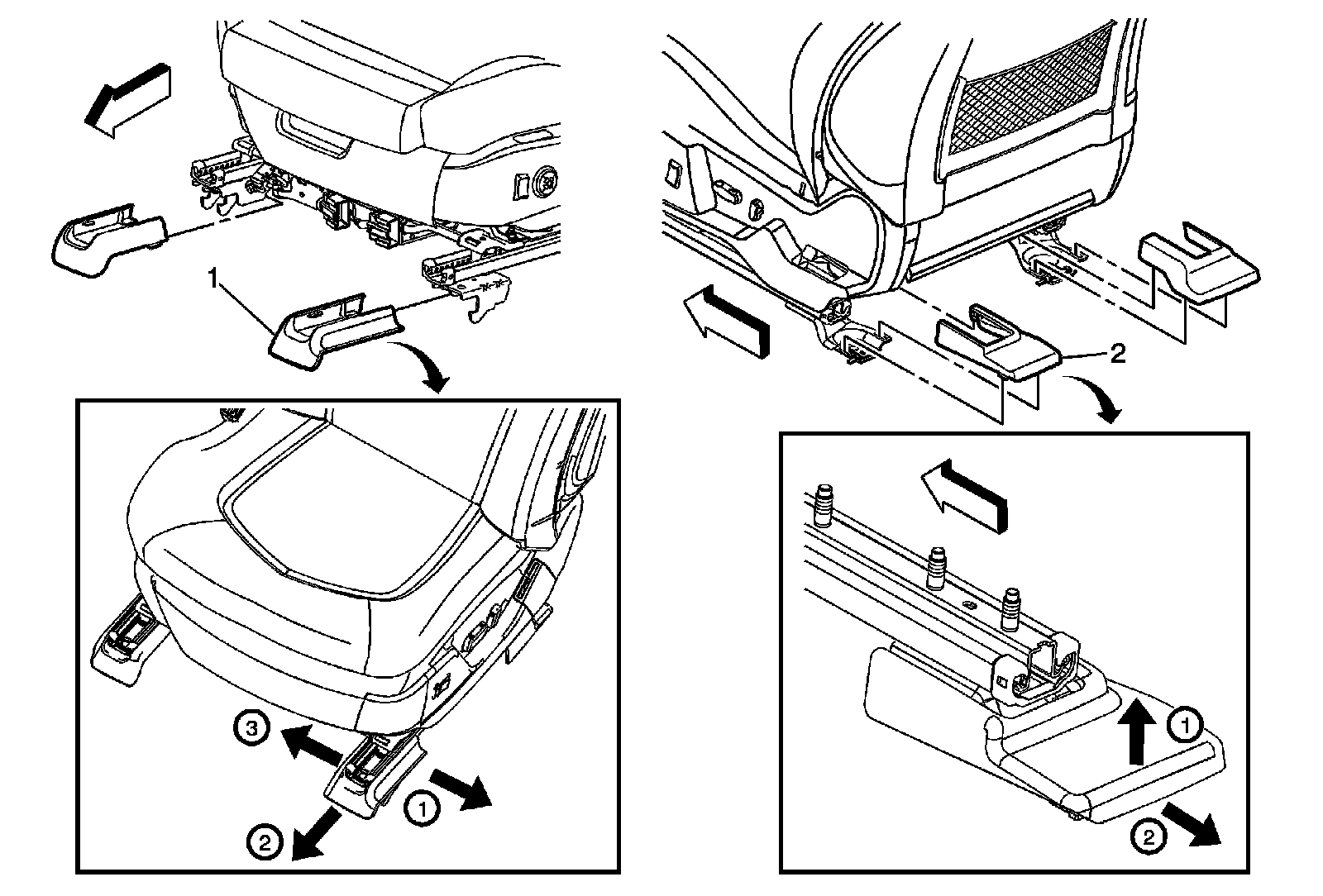 1

3

1

2

2

1

2