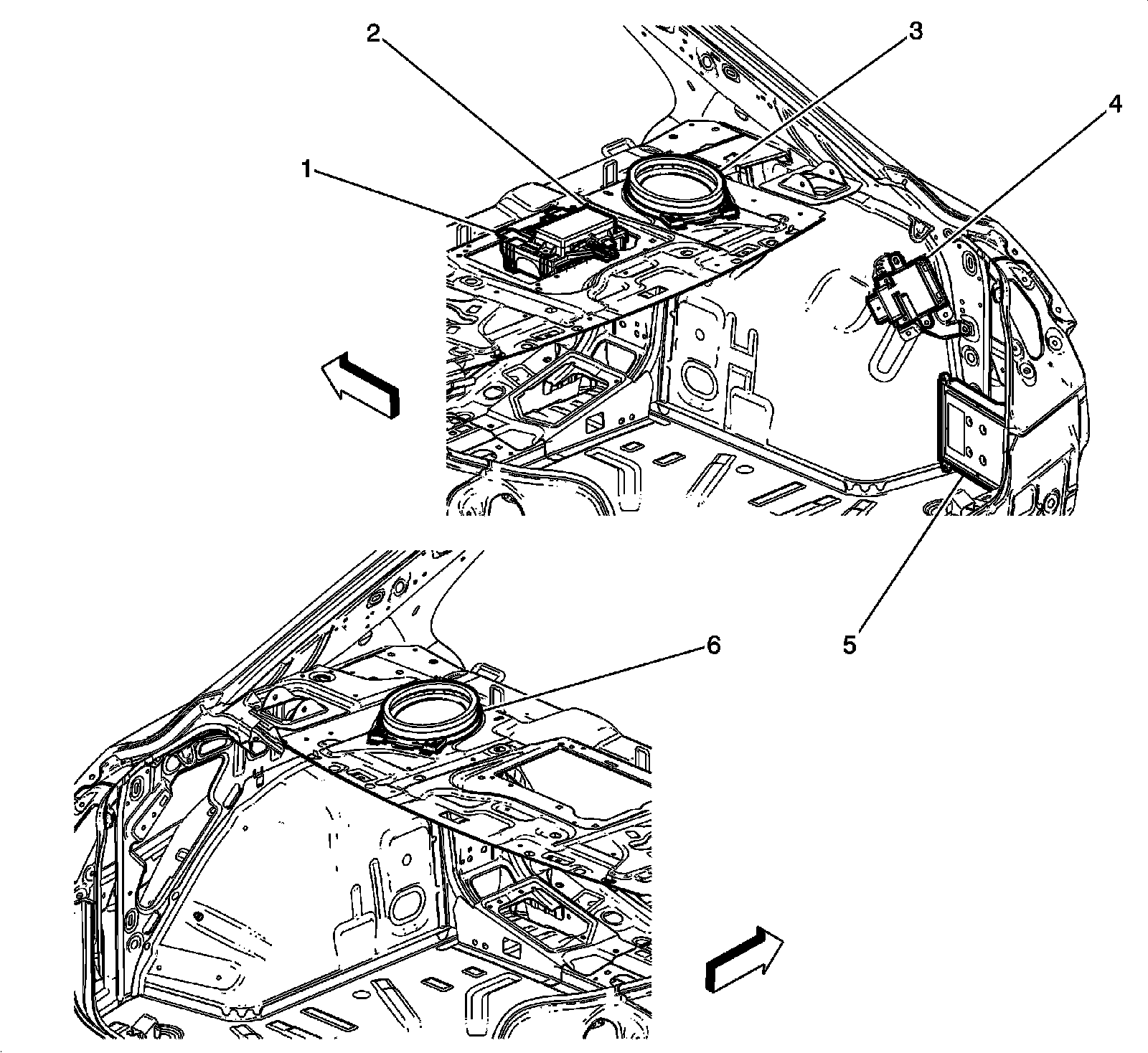 2
3
1
4
5
6