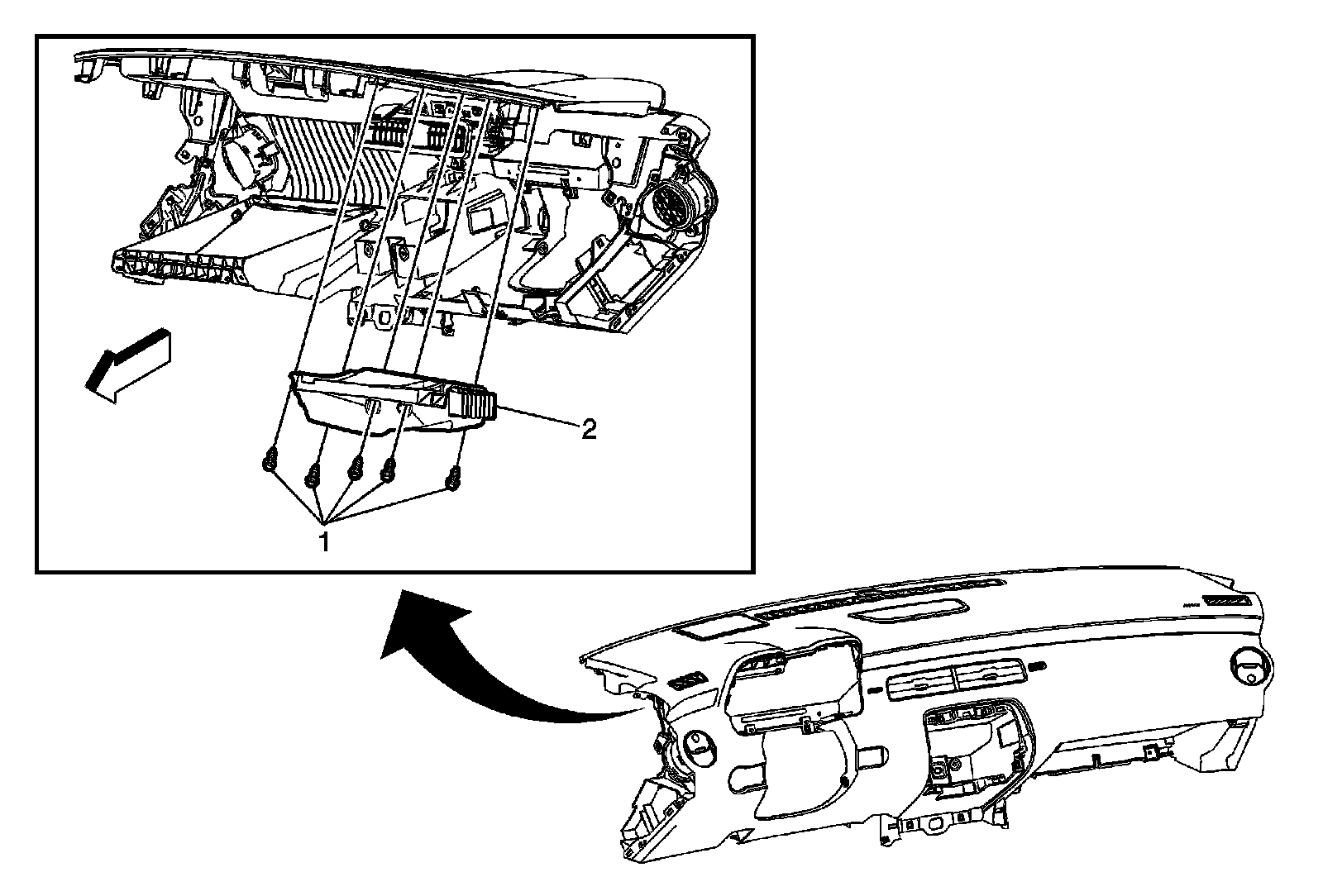 2

1