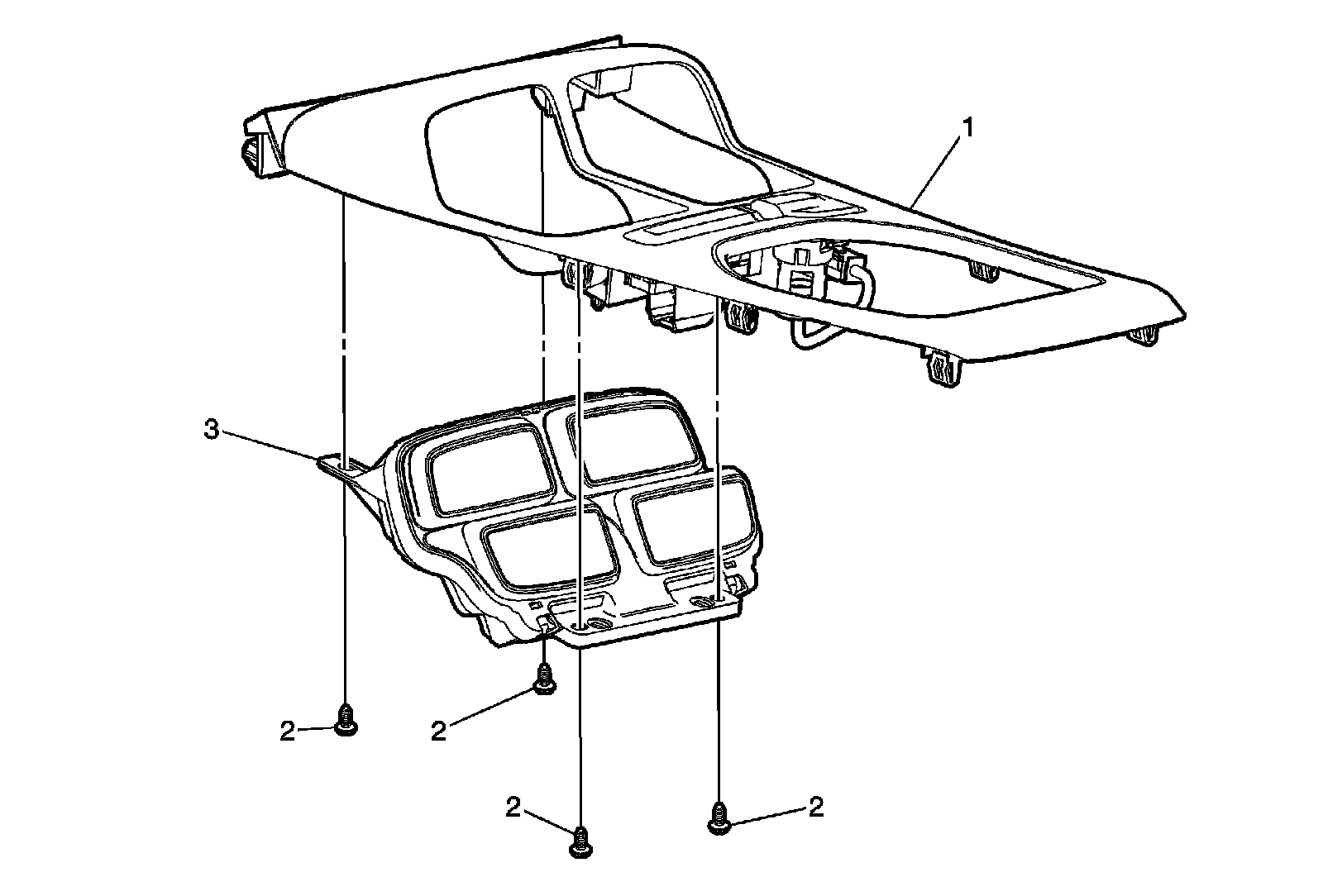 1

3

2

2

2

2