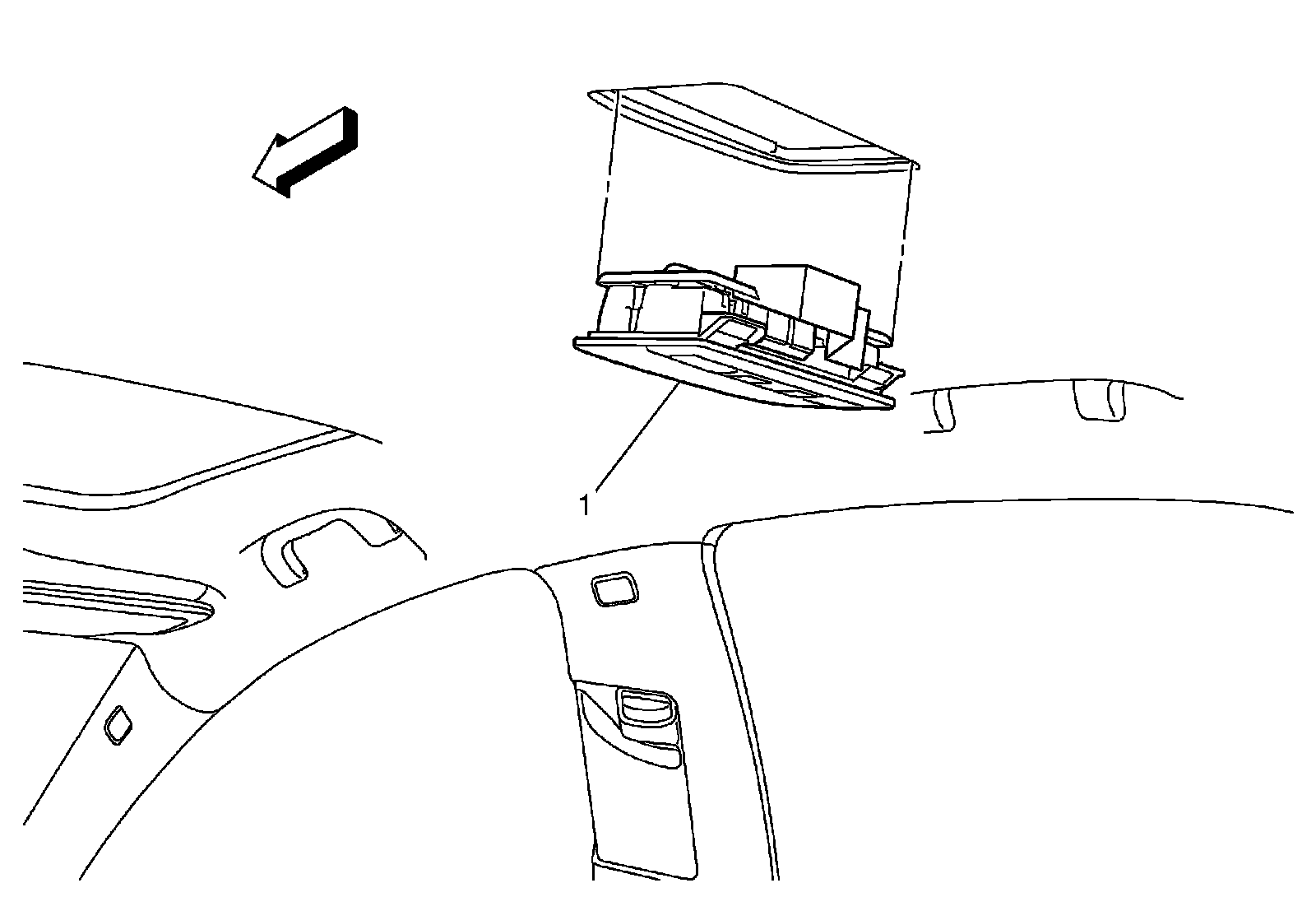 1