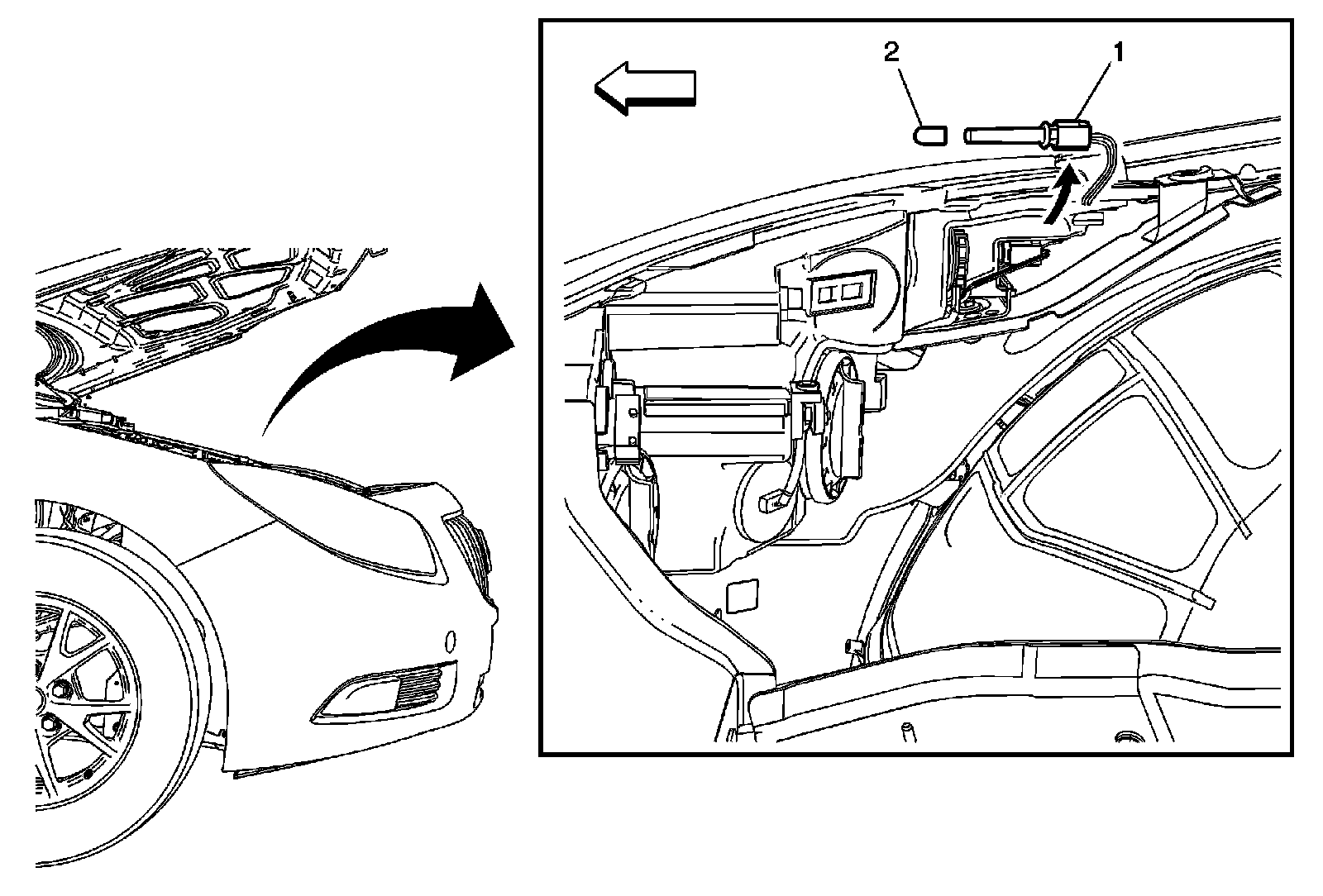 2
1