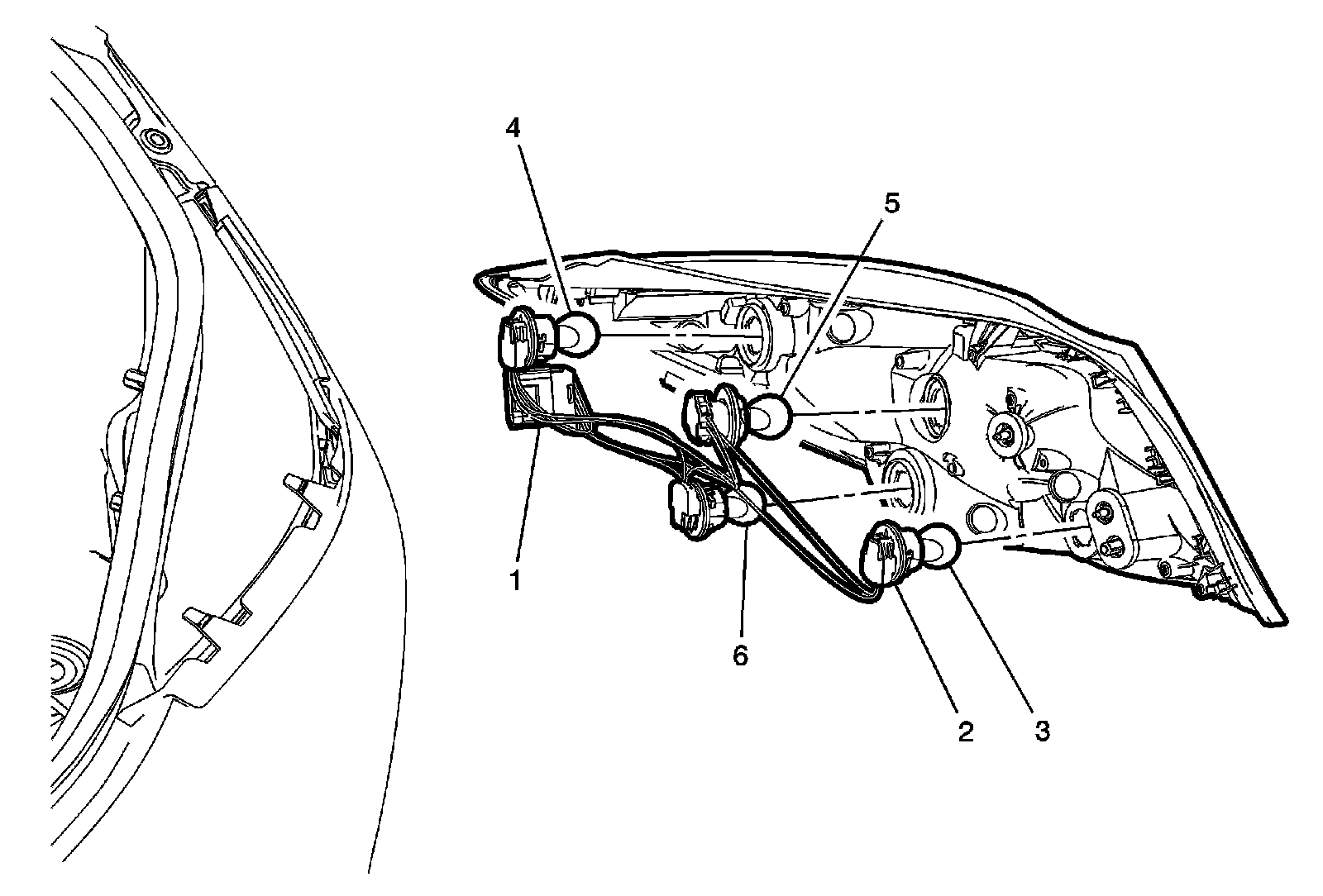 4
5
1
6
2
3