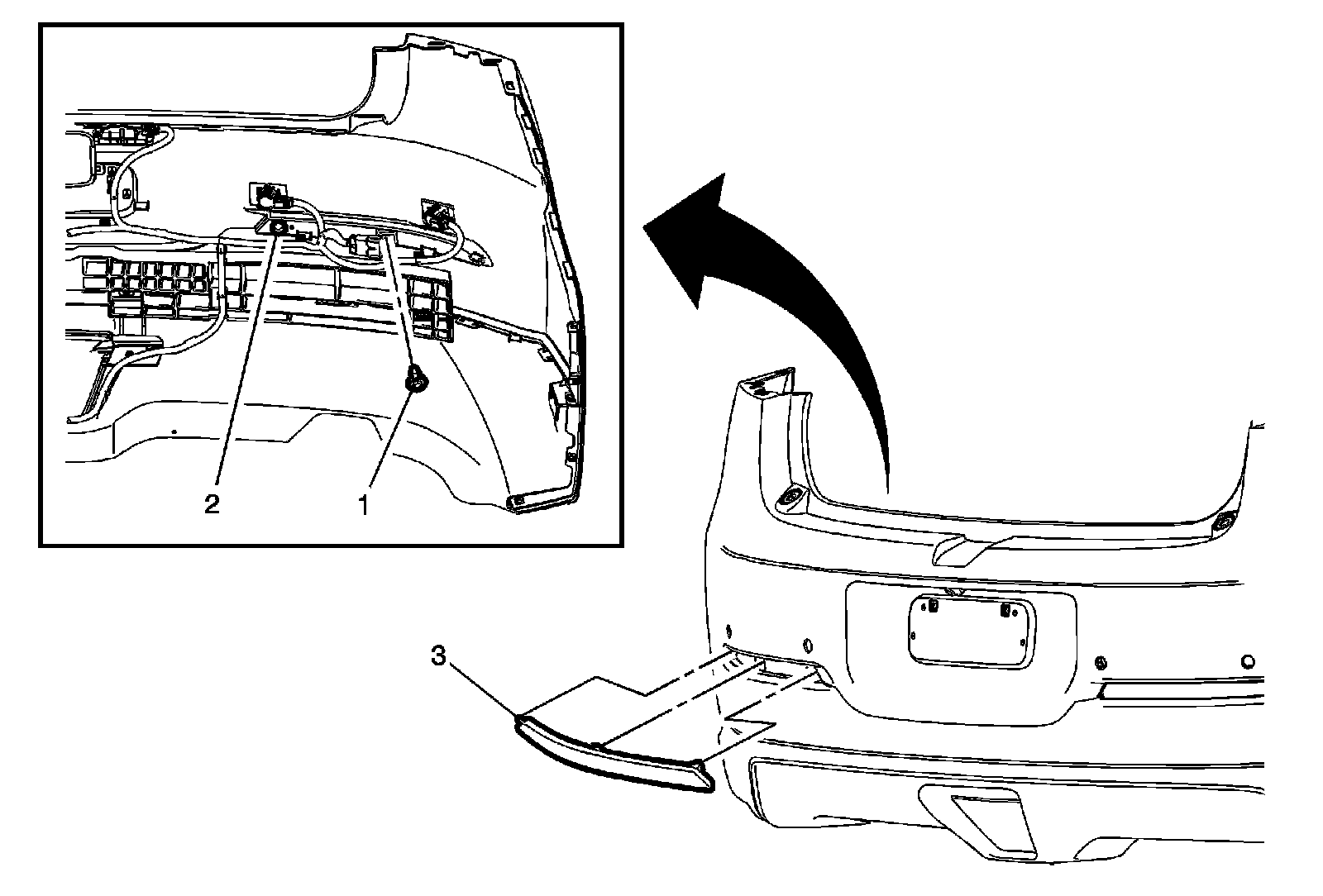 2
1
3