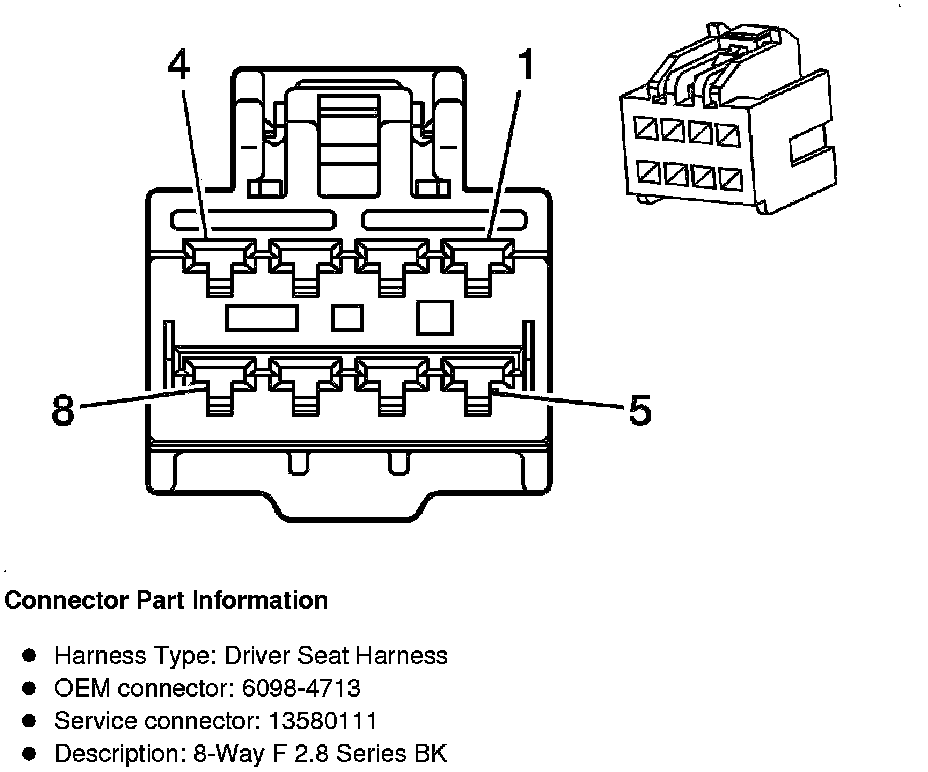 4
1
8
5

Connector Part Information

- Harness Type: Driver Seat Harness
- OEM connector: 6098-4713
- Service connector: 13580111
- Description: 8-Way F 2.8 Series BK