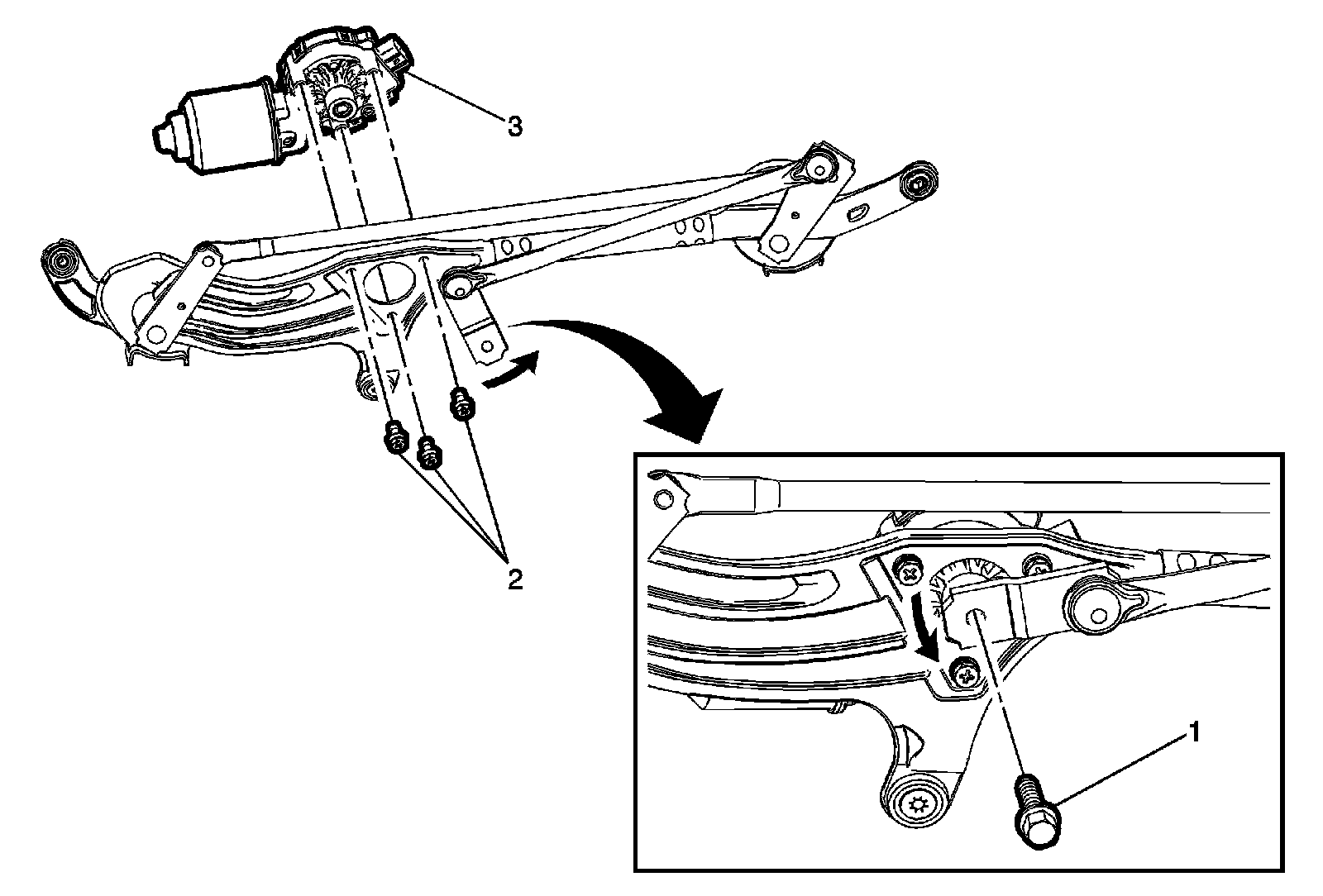 3

2

1