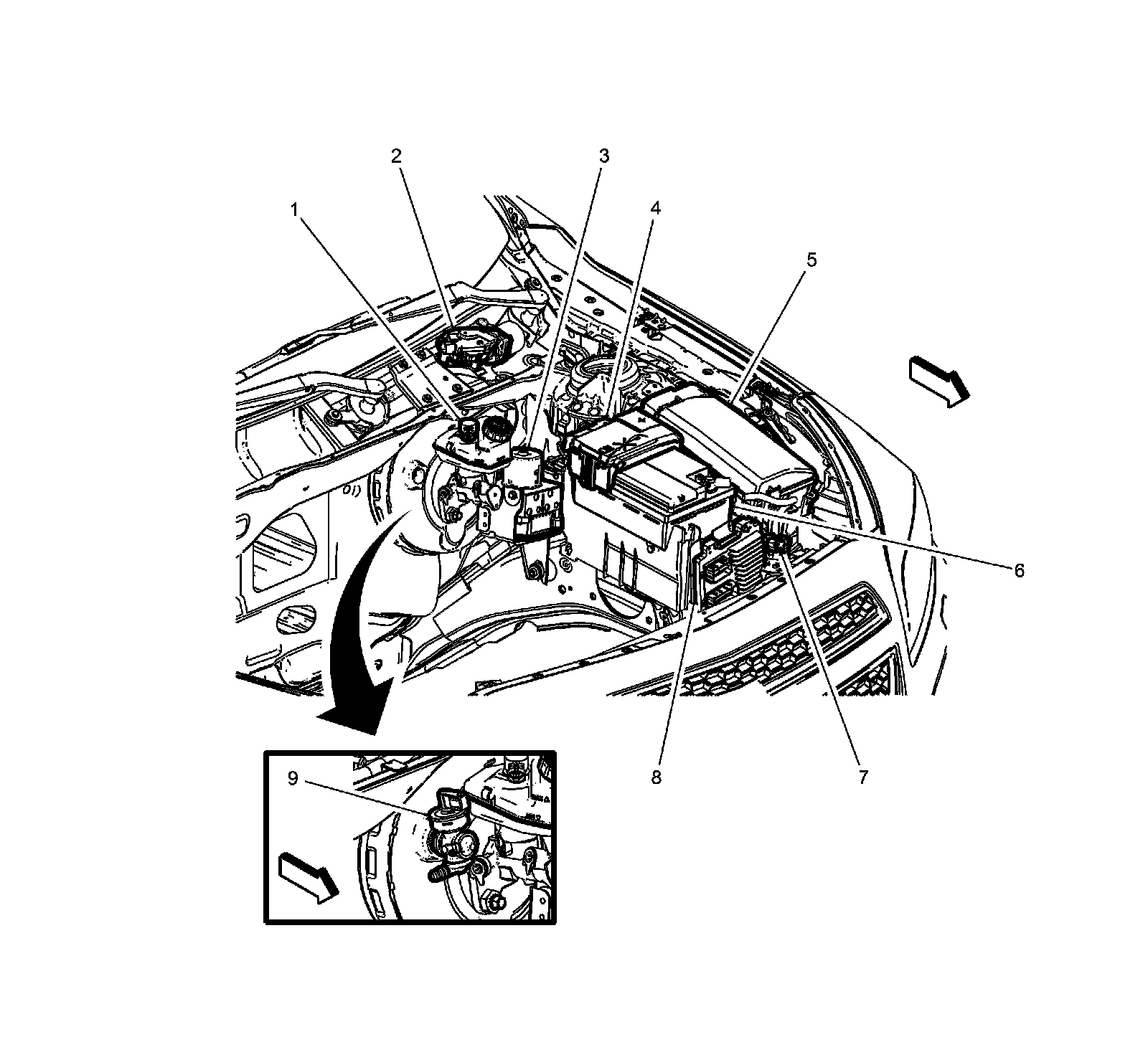 2
3
1
4
5
6
8
7
9