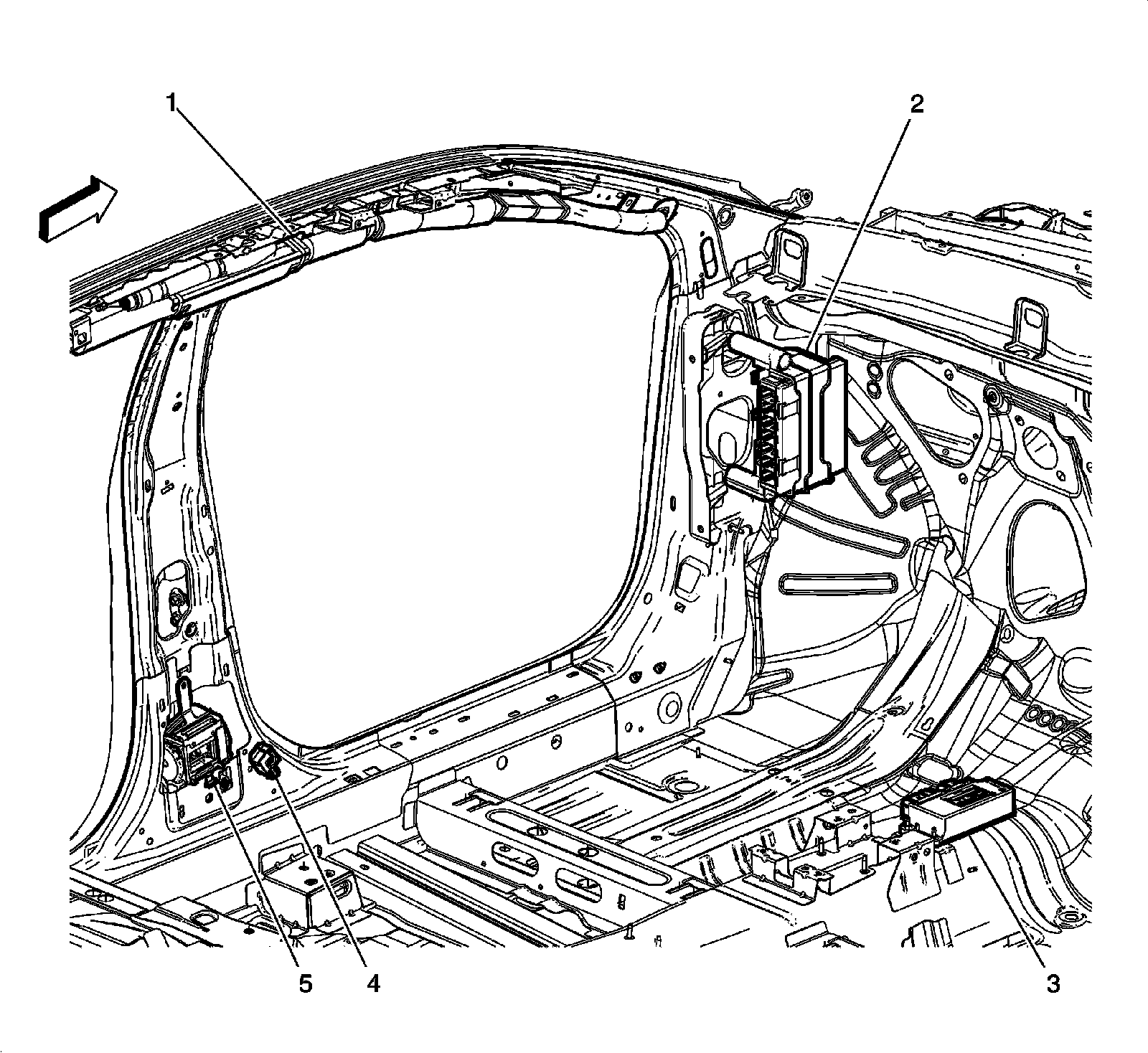 1
2
5
4
3