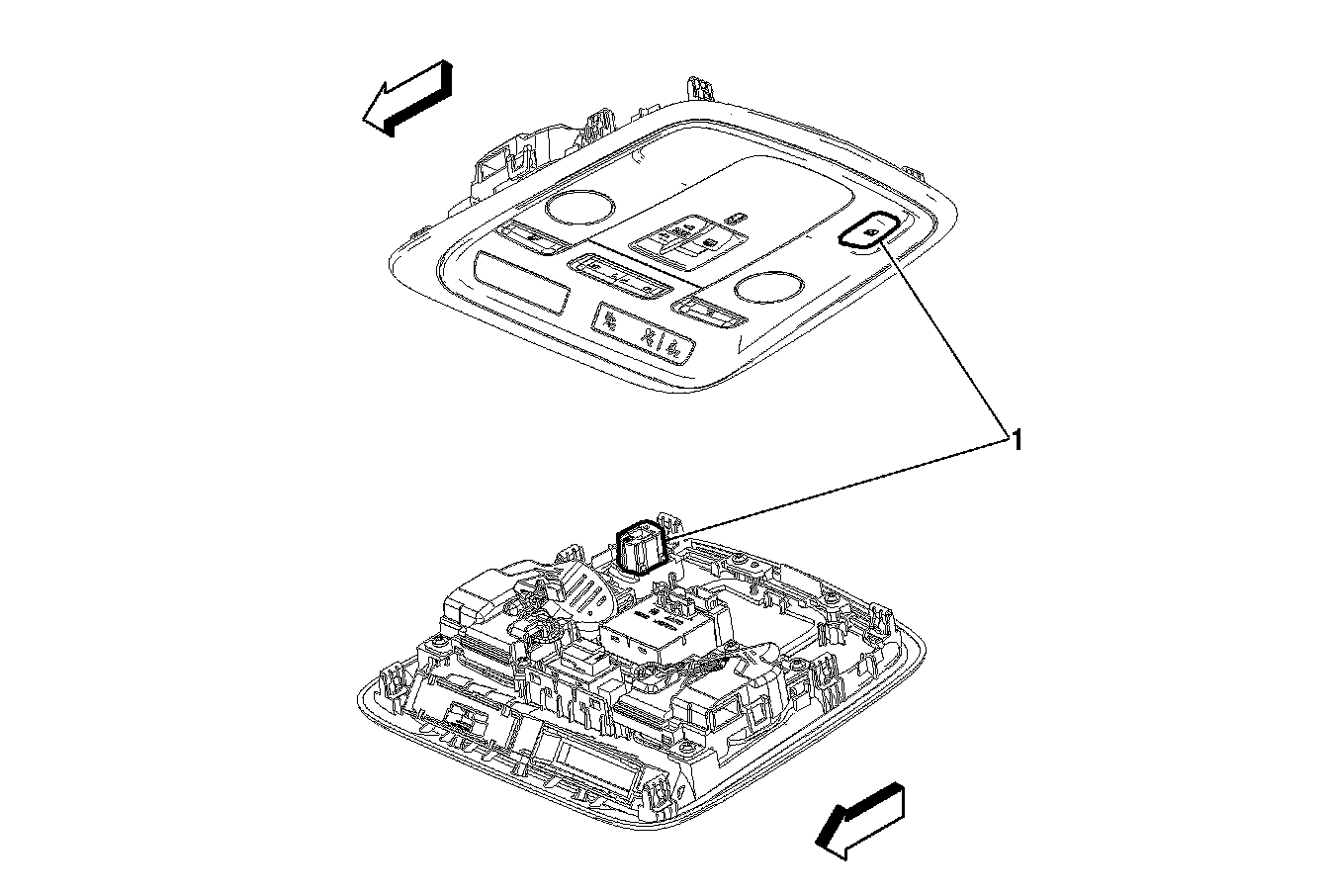 1